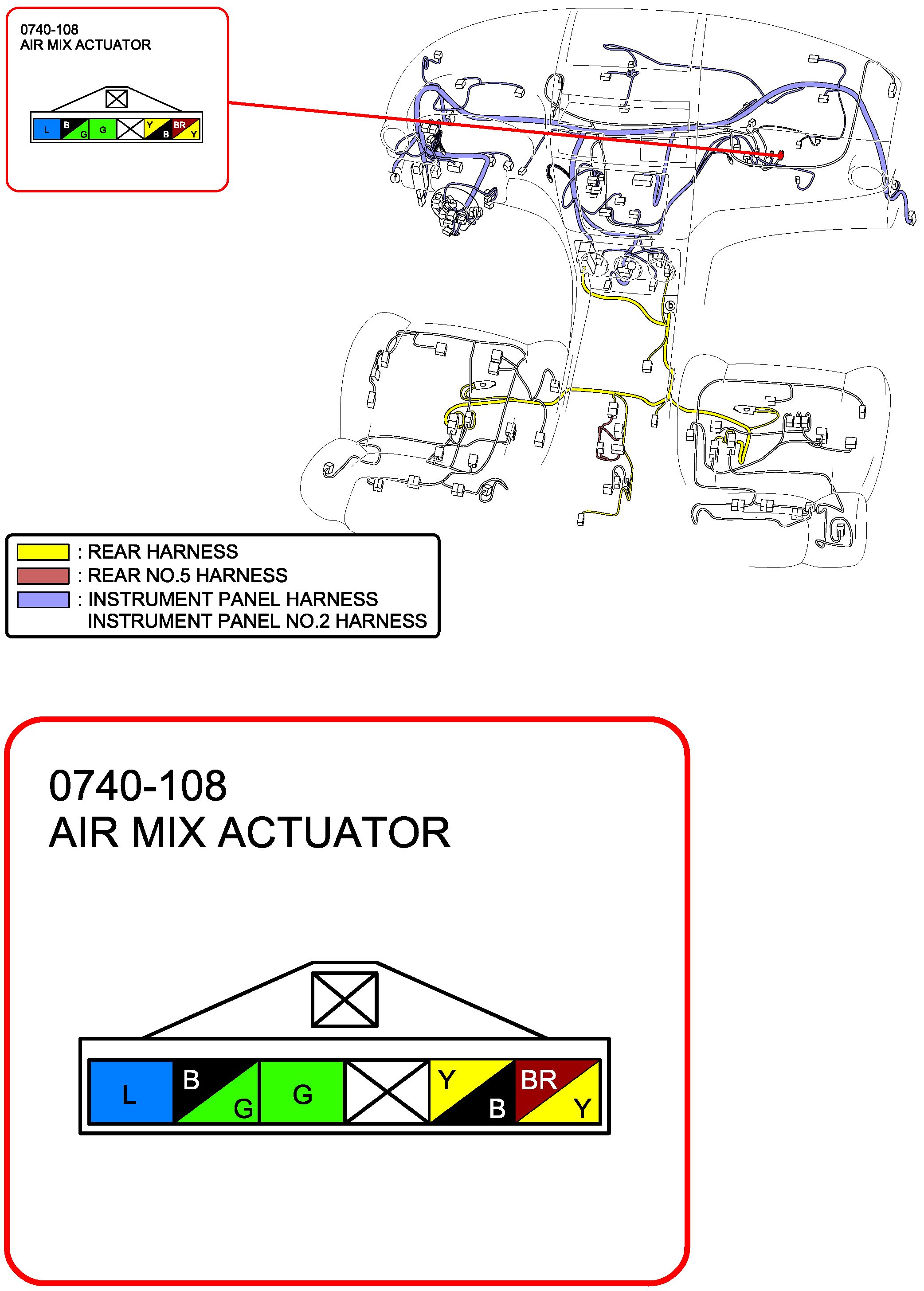 0740-108
AIR MIX ACTUATOR

L B G G Y B BR Y

f

b

: REAR HARNESS
: REAR NO.5 HARNESS
: INSTRUMENT PANEL HARNESS
INSTRUMENT PANEL NO.2 HARNESS

0740-108
AIR MIX ACTUATOR

L B G G Y B BR Y