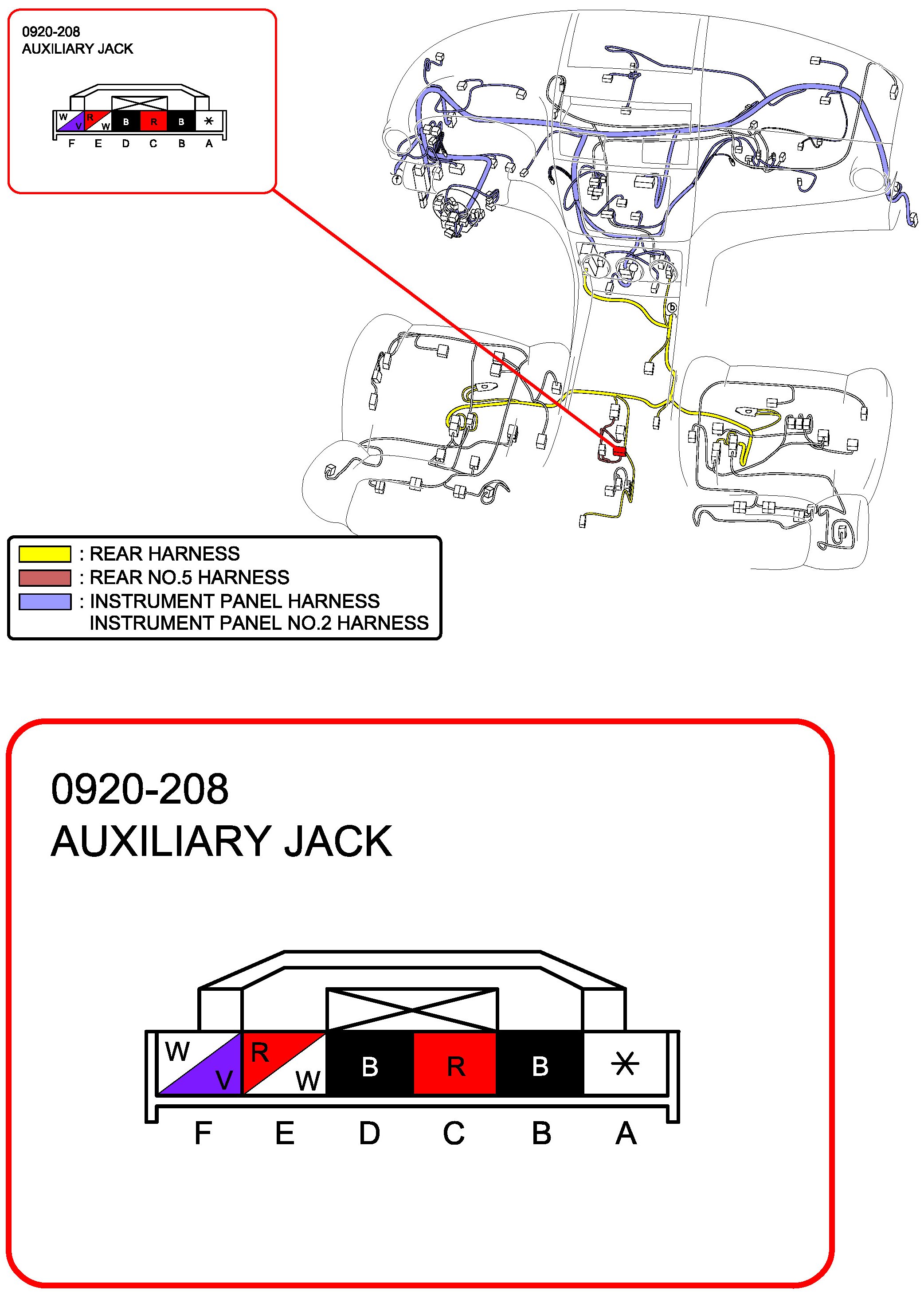 0920-208
AUXILIARY JACK

W V R W B R B ＊
F E D C B A

f

b

: REAR HARNESS
: REAR NO.5 HARNESS
: INSTRUMENT PANEL HARNESS
INSTRUMENT PANEL NO.2 HARNESS

0920-208
AUXILIARY JACK

W V R W B R B ＊
F E D C B A