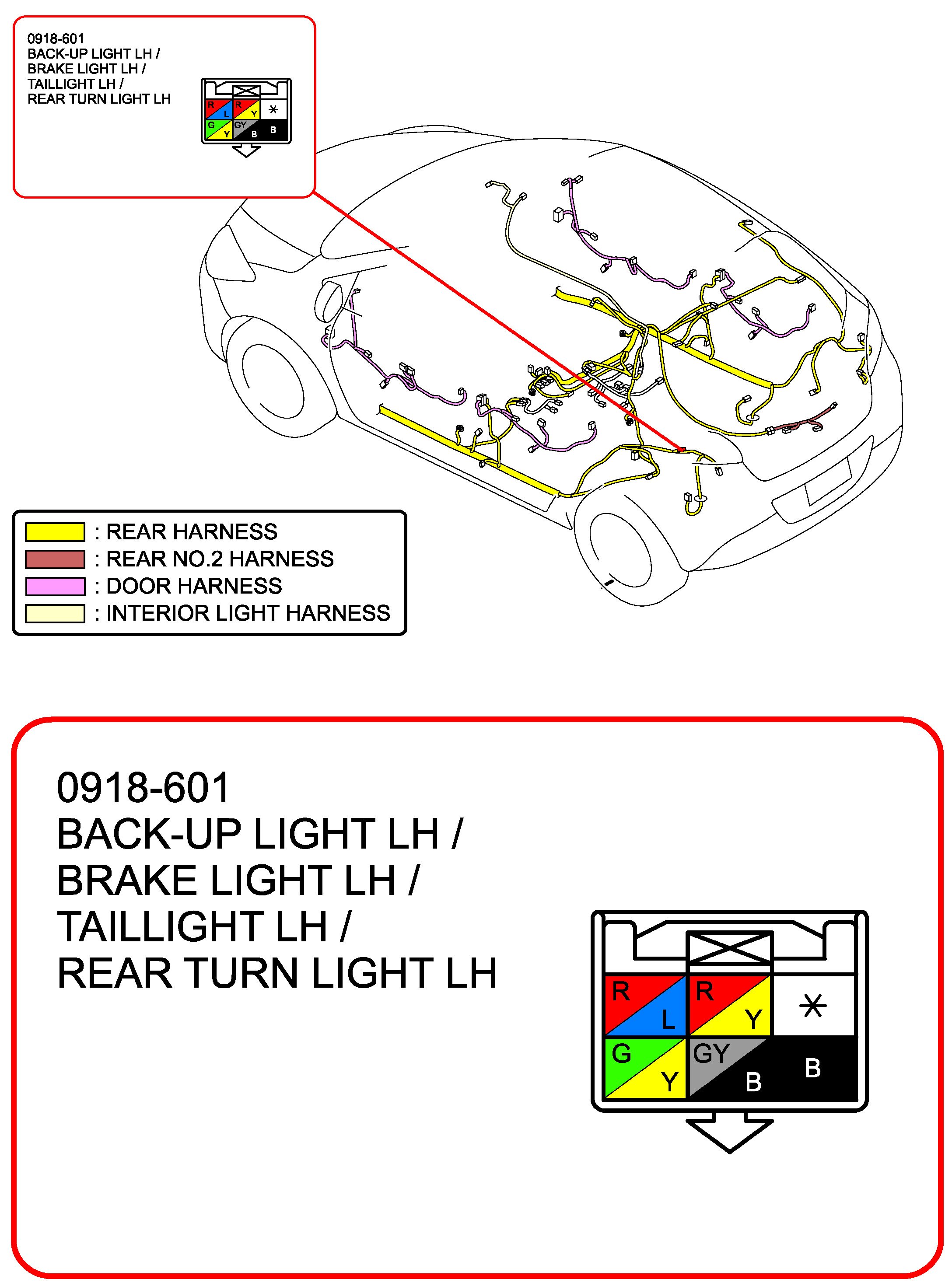 0918-601
BACK-UP LIGHT LH /
BRAKE LIGHT LH /
TAILLIGHT LH /
REAR TURN LIGHT LH

R L R Y *
G Y GY B B

: REAR HARNESS
: REAR NO.2 HARNESS
: DOOR HARNESS
: INTERIOR LIGHT HARNESS

0918-601
BACK-UP LIGHT LH /
BRAKE LIGHT LH /
TAILLIGHT LH /
REAR TURN LIGHT LH

R L R Y *
G Y GY B B