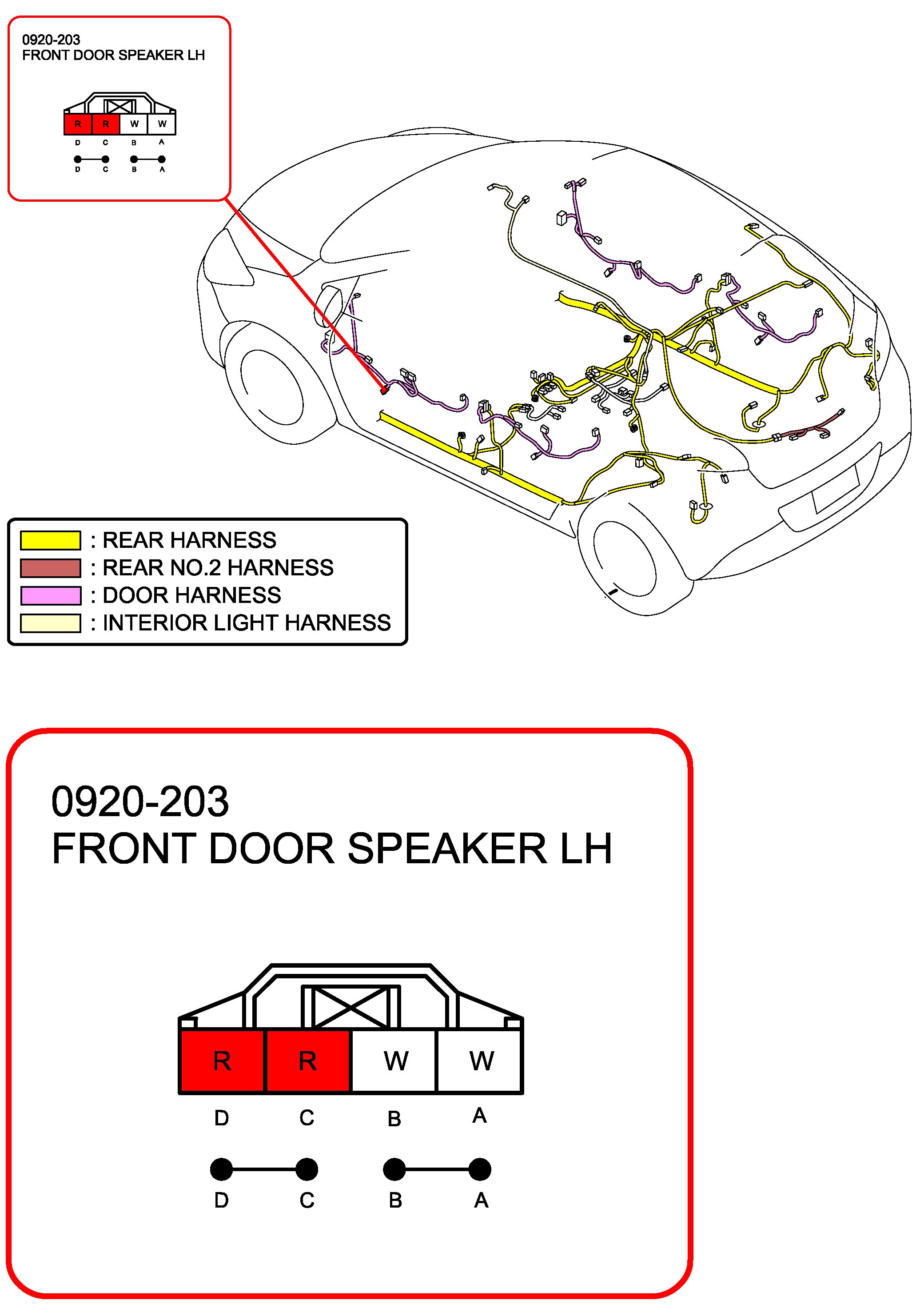 0920-203
FRONT DOOR SPEAKER LH

R R W W
D C B A

D C B A

: REAR HARNESS
: REAR NO.2 HARNESS
: DOOR HARNESS
: INTERIOR LIGHT HARNESS

0920-203
FRONT DOOR SPEAKER LH

R R W W
D C B A

D C B A