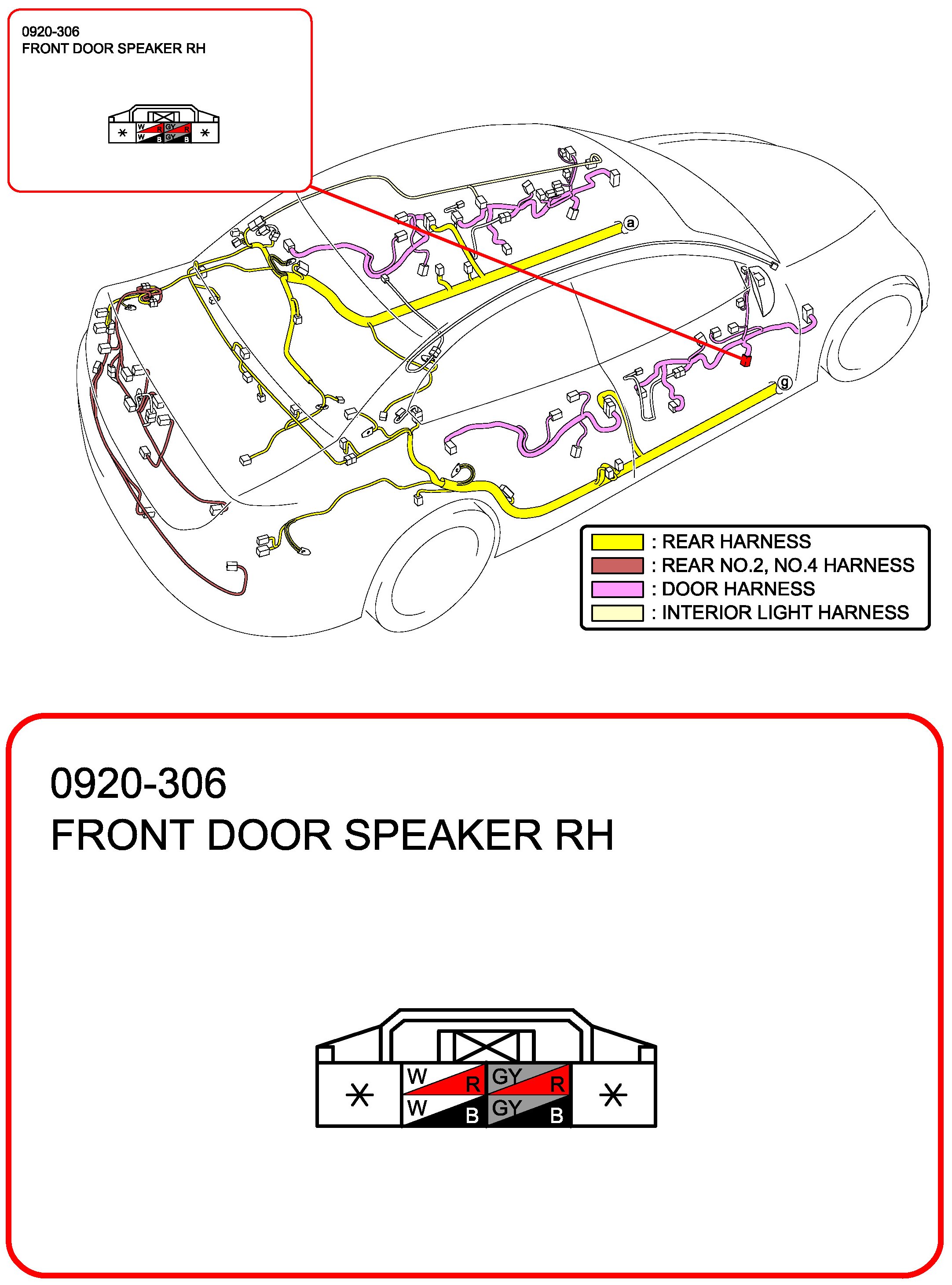 0920-306
FRONT DOOR SPEAKER RH

* W R GY R *
W B GY B

a

g

: REAR HARNESS
: REAR NO.2, NO.4 HARNESS
: DOOR HARNESS
: INTERIOR LIGHT HARNESS

0920-306
FRONT DOOR SPEAKER RH

* W R GY R *
W B GY B