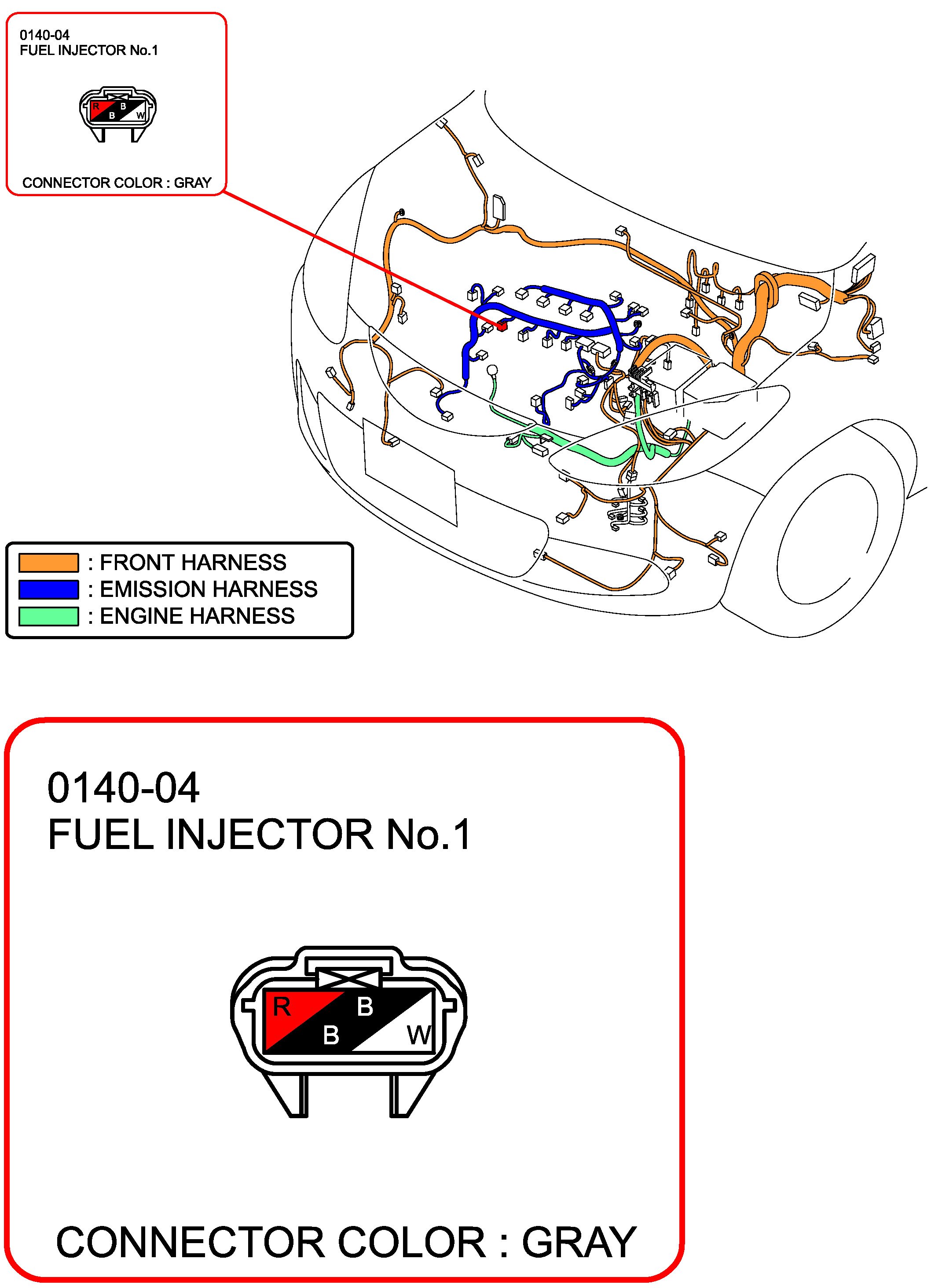 0140-04
FUEL INJECTOR No.1

R B B W

CONNECTOR COLOR : GRAY

: FRONT HARNESS
: EMISSION HARNESS
: ENGINE HARNESS

0140-04
FUEL INJECTOR No.1

R B B W

CONNECTOR COLOR : GRAY