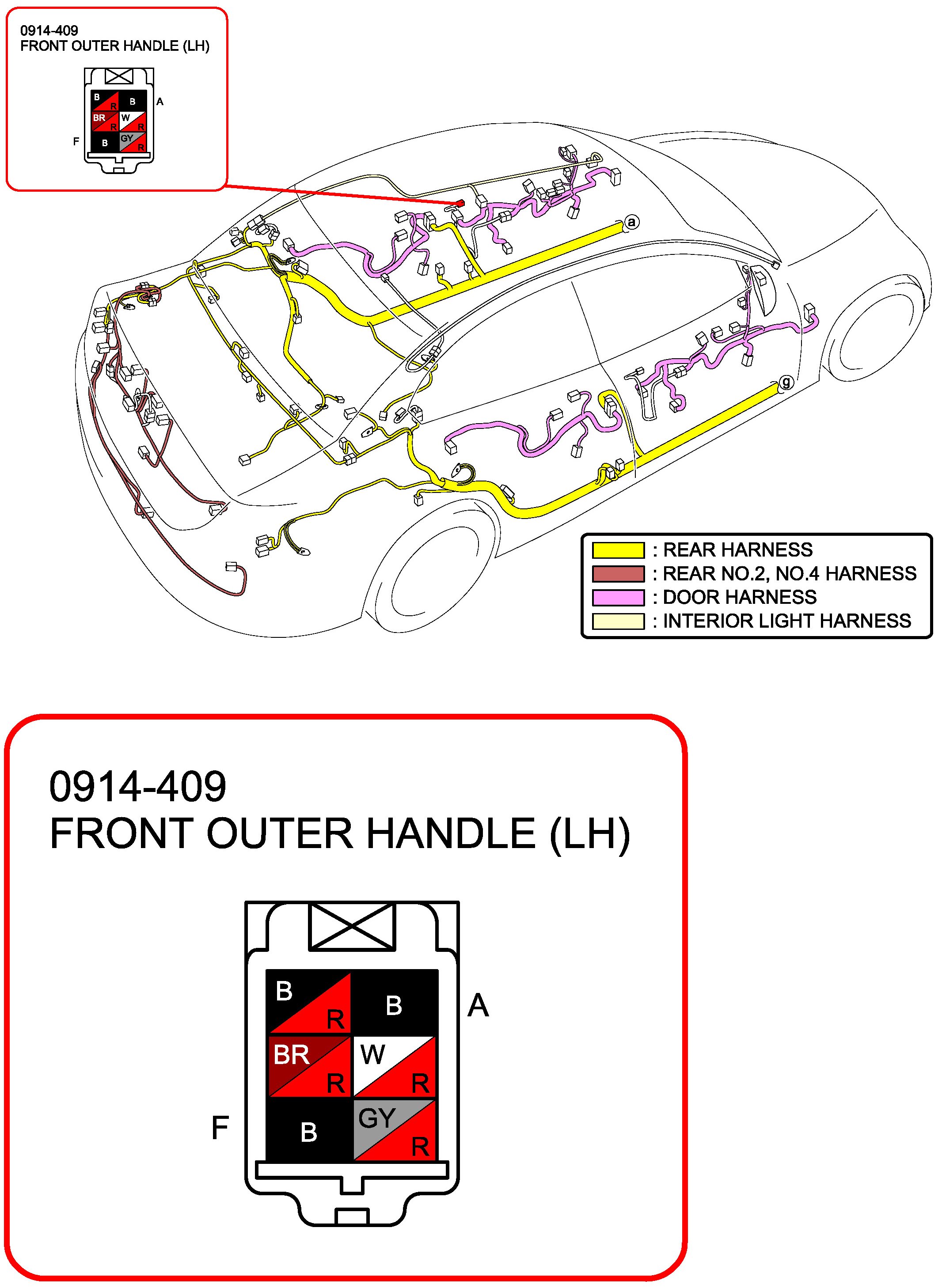 0914-409
FRONT OUTER HANDLE (LH)

B R B A
BR R W R
F B GY R

a

g

: REAR HARNESS
: REAR NO.2, NO.4 HARNESS
: DOOR HARNESS
: INTERIOR LIGHT HARNESS

0914-409
FRONT OUTER HANDLE (LH)

B R B A
BR R W R
F B GY R