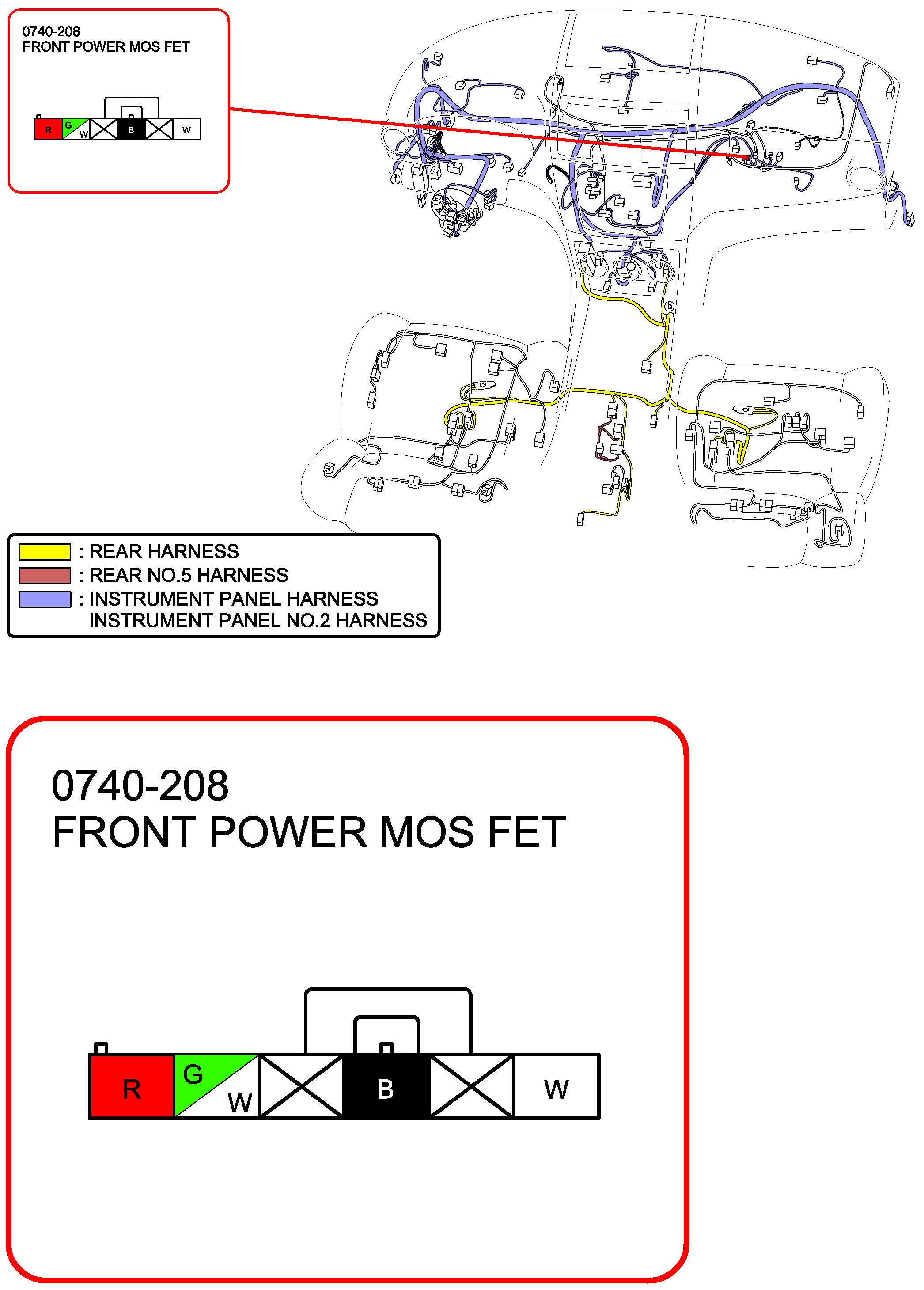 0740-208
FRONT POWER MOS FET

R G W B W

f

b

: REAR HARNESS
: REAR NO.5 HARNESS
: INSTRUMENT PANEL HARNESS
INSTRUMENT PANEL NO.2 HARNESS

0740-208
FRONT POWER MOS FET

R G W B W