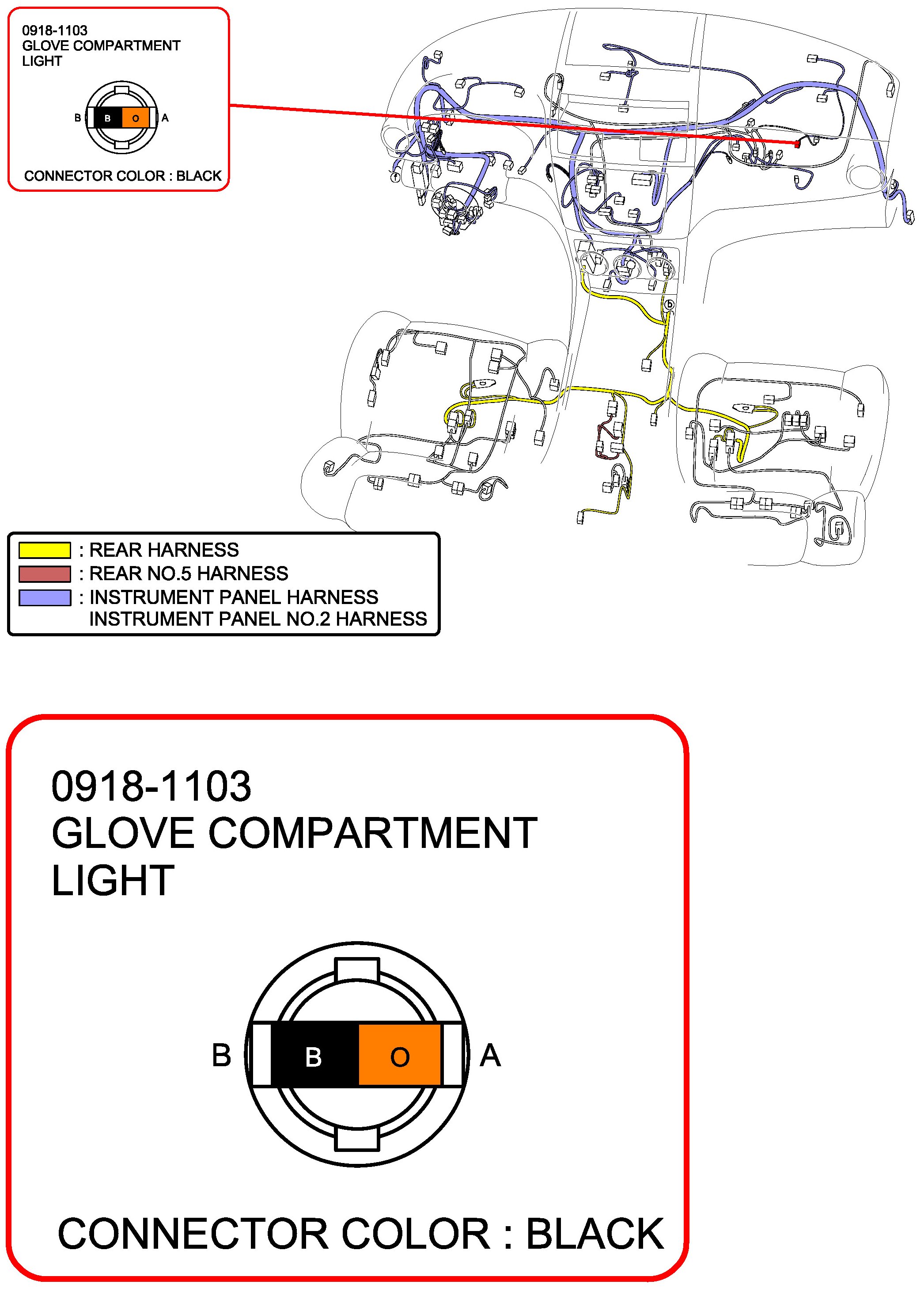 0918-1103
GLOVE COMPARTMENT
LIGHT

B B O A

CONNECTOR COLOR : BLACK

f

b

: REAR HARNESS
: REAR NO.5 HARNESS
: INSTRUMENT PANEL HARNESS
INSTRUMENT PANEL NO.2 HARNESS

0918-1103
GLOVE COMPARTMENT
LIGHT

B B O A

CONNECTOR COLOR : BLACK