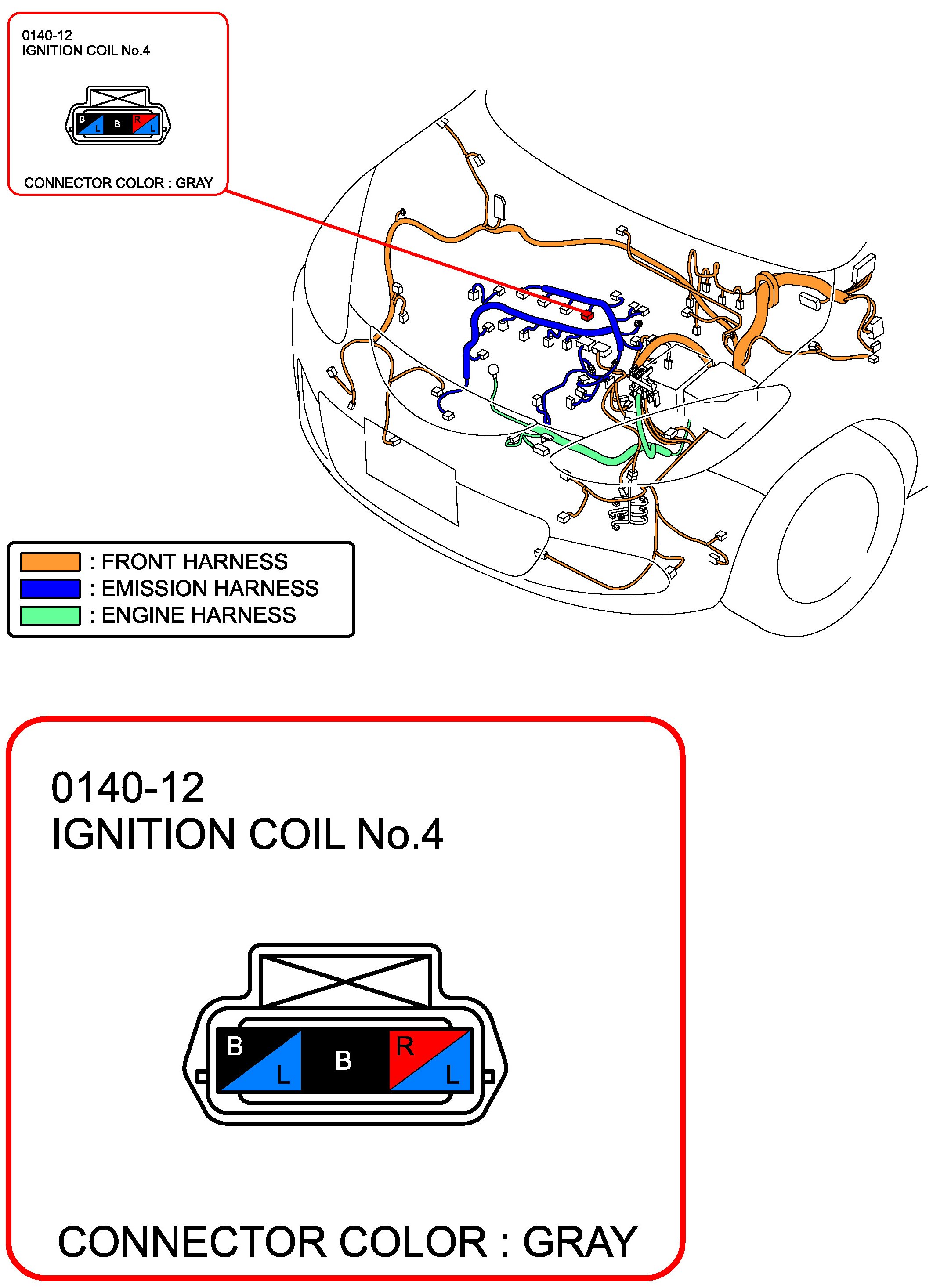 0140-12
IGNITION COIL No.4

B L B R L

CONNECTOR COLOR : GRAY

: FRONT HARNESS
: EMISSION HARNESS
: ENGINE HARNESS

0140-12
IGNITION COIL No.4

B L B R L

CONNECTOR COLOR : GRAY