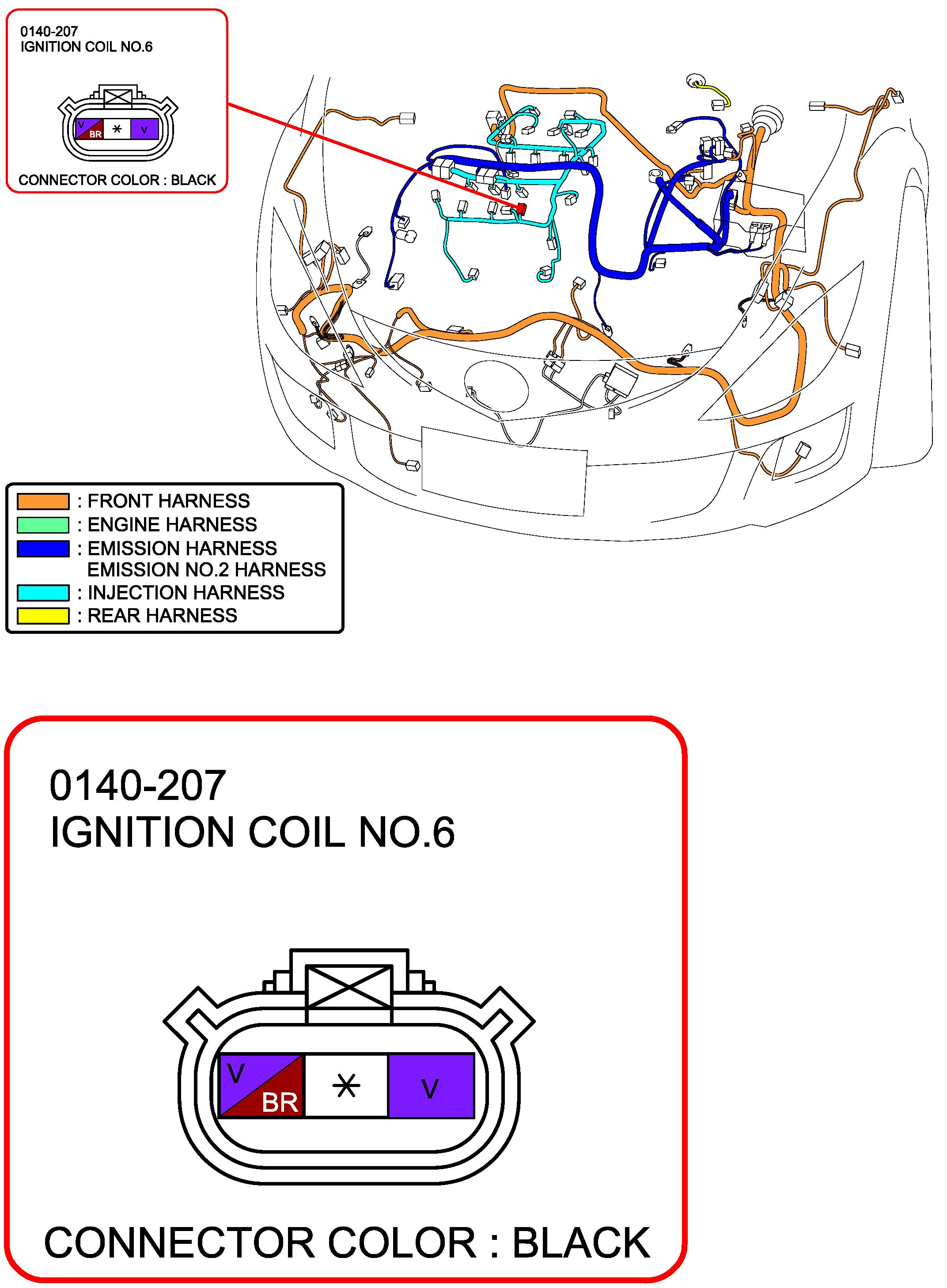 0140-207
IGNITION COIL NO.6

V BR * V

CONNECTOR COLOR : BLACK

: FRONT HARNESS
: ENGINE HARNESS
: EMISSION HARNESS
EMISSION NO.2 HARNESS
: INJECTION HARNESS
: REAR HARNESS

0140-207
IGNITION COIL NO.6

V BR * V

CONNECTOR COLOR : BLACK