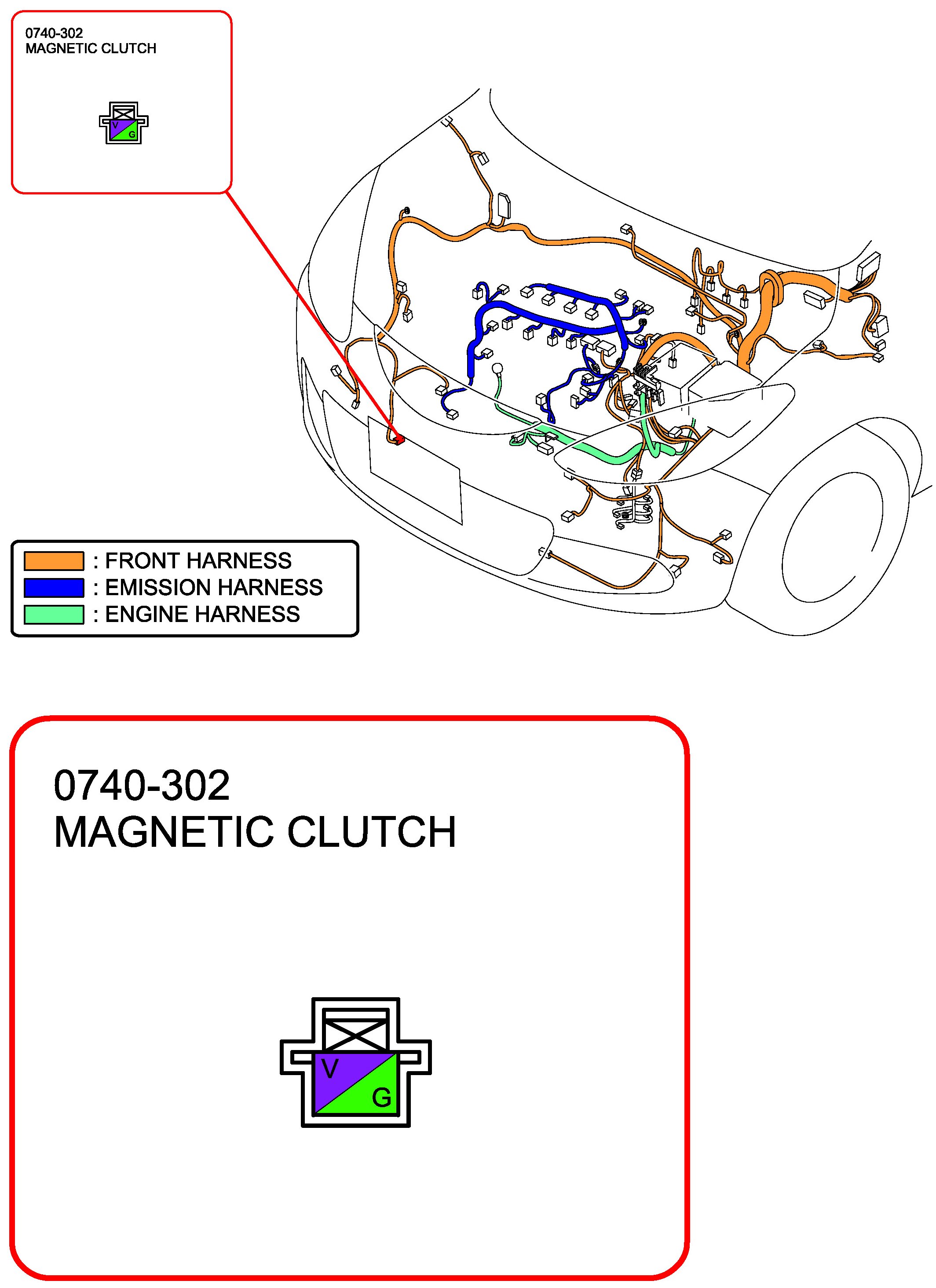 0740-302
MAGNETIC CLUTCH

V
G

: FRONT HARNESS
: EMISSION HARNESS
: ENGINE HARNESS

0740-302
MAGNETIC CLUTCH

V
G