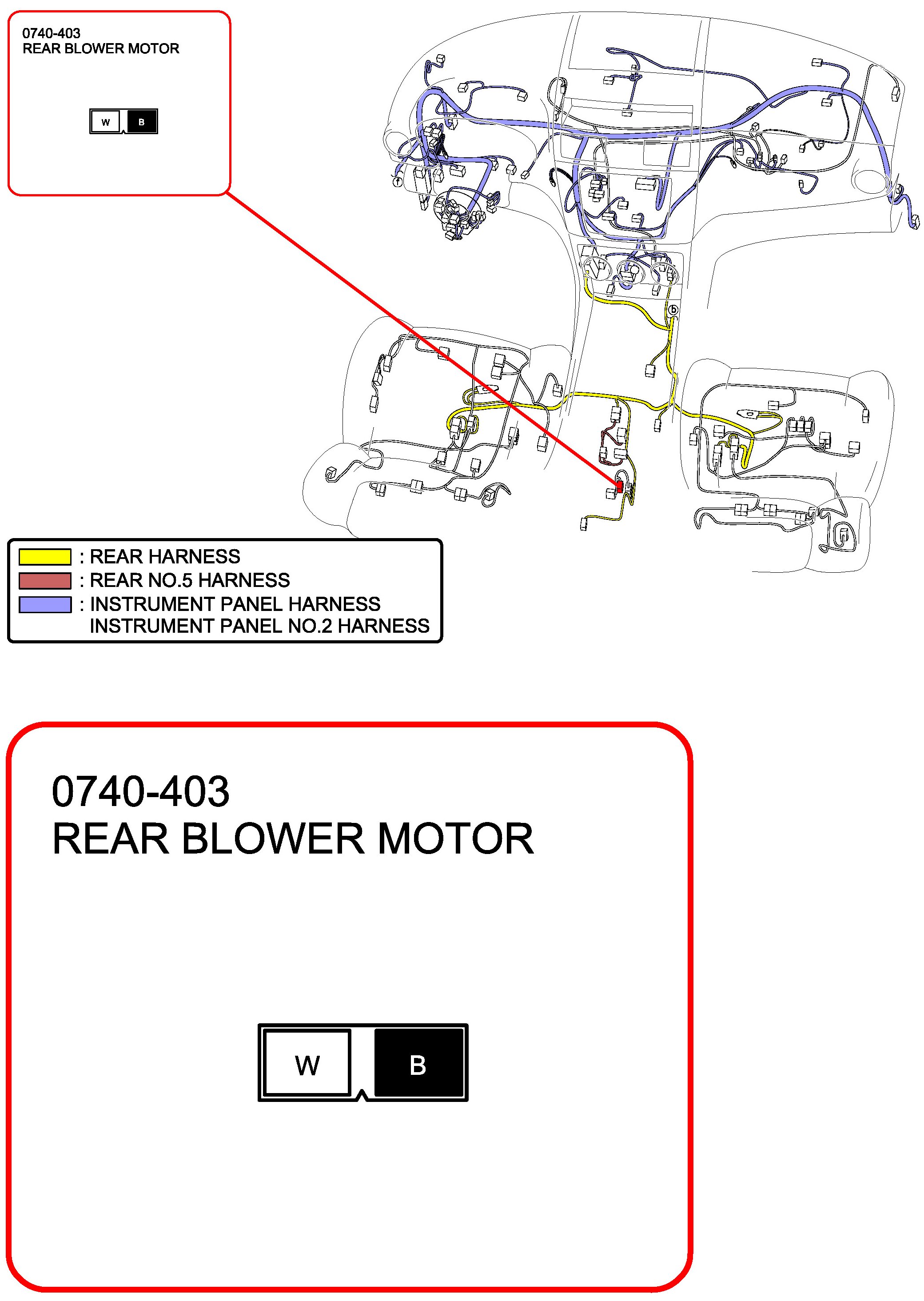 0740-403
REAR BLOWER MOTOR

W B

f

b

: REAR HARNESS
: REAR NO.5 HARNESS
: INSTRUMENT PANEL HARNESS
INSTRUMENT PANEL NO.2 HARNESS

0740-403
REAR BLOWER MOTOR

W B