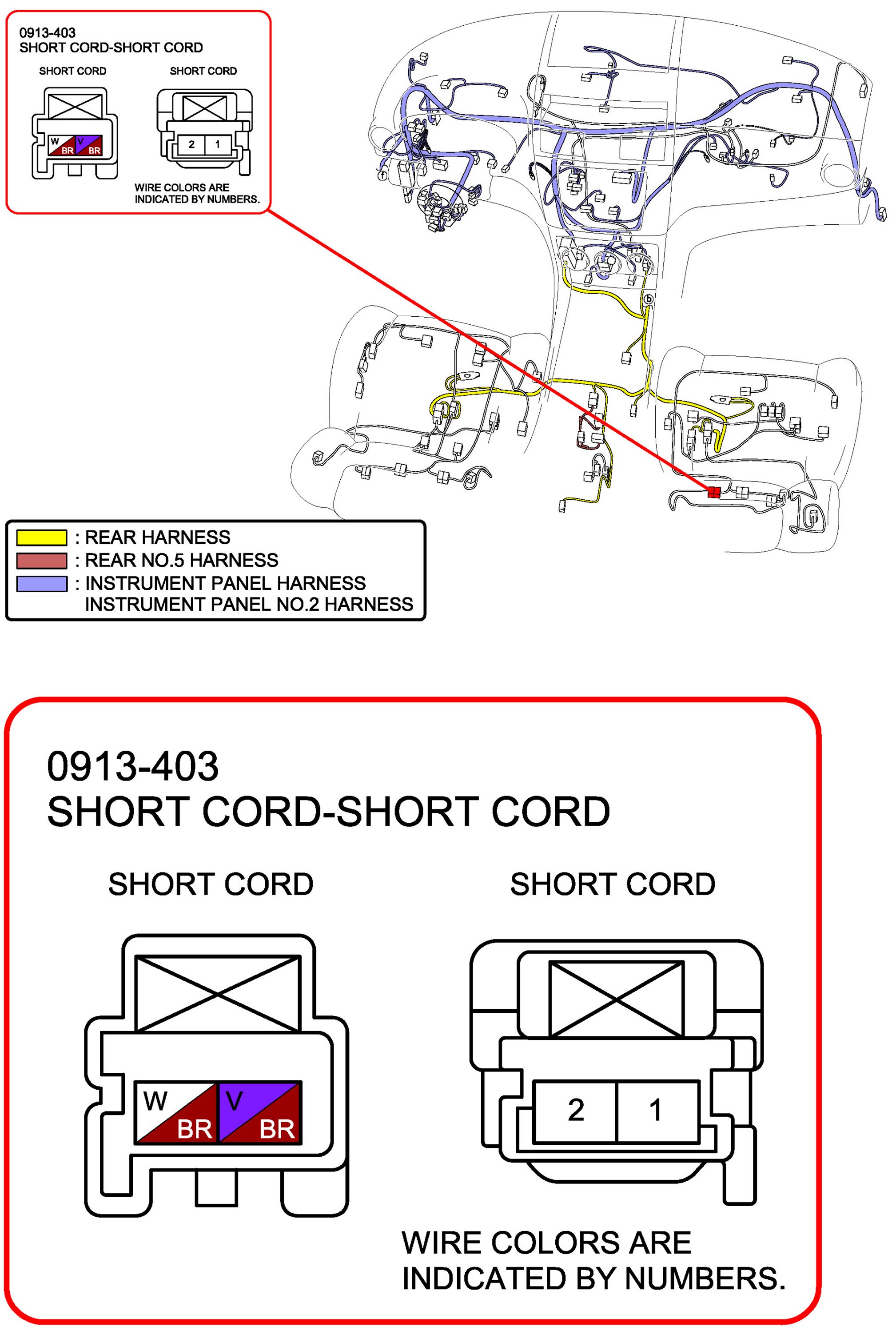 0913-403
SHORT CORD-SHORT CORD

SHORT CORD

SHORT CORD

W BR V BR

2 1

WIRE COLORS ARE INDICATED BY NUMBERS.

b

: REAR HARNESS
: REAR NO.5 HARNESS
: INSTRUMENT PANEL HARNESS
INSTRUMENT PANEL NO.2 HARNESS

0913-403
SHORT CORD-SHORT CORD

SHORT CORD

SHORT CORD

W BR V BR

2 1

WIRE COLORS ARE INDICATED BY NUMBERS.