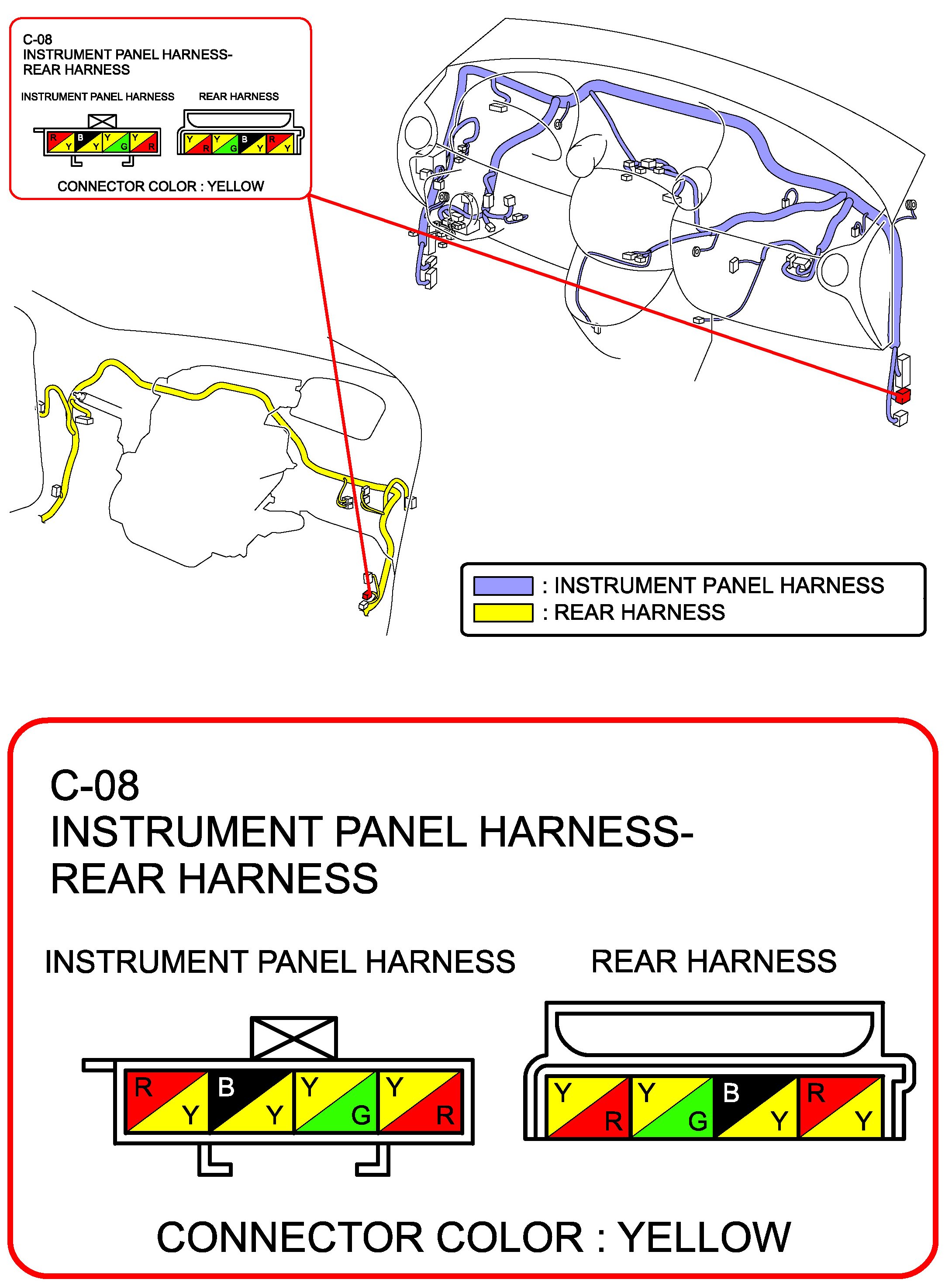 C-08
INSTRUMENT PANEL HARNESS-
REAR HARNESS

INSTRUMENT PANEL HARNESS

R Y B Y Y G Y R

REAR HARNESS

Y R Y G B Y R Y

CONNECTOR COLOR : YELLOW

: INSTRUMENT PANEL HARNESS
: REAR HARNESS

C-08
INSTRUMENT PANEL HARNESS-
REAR HARNESS

INSTRUMENT PANEL HARNESS

R Y B Y Y G Y R

REAR HARNESS

Y R Y G B Y R Y

CONNECTOR COLOR : YELLOW