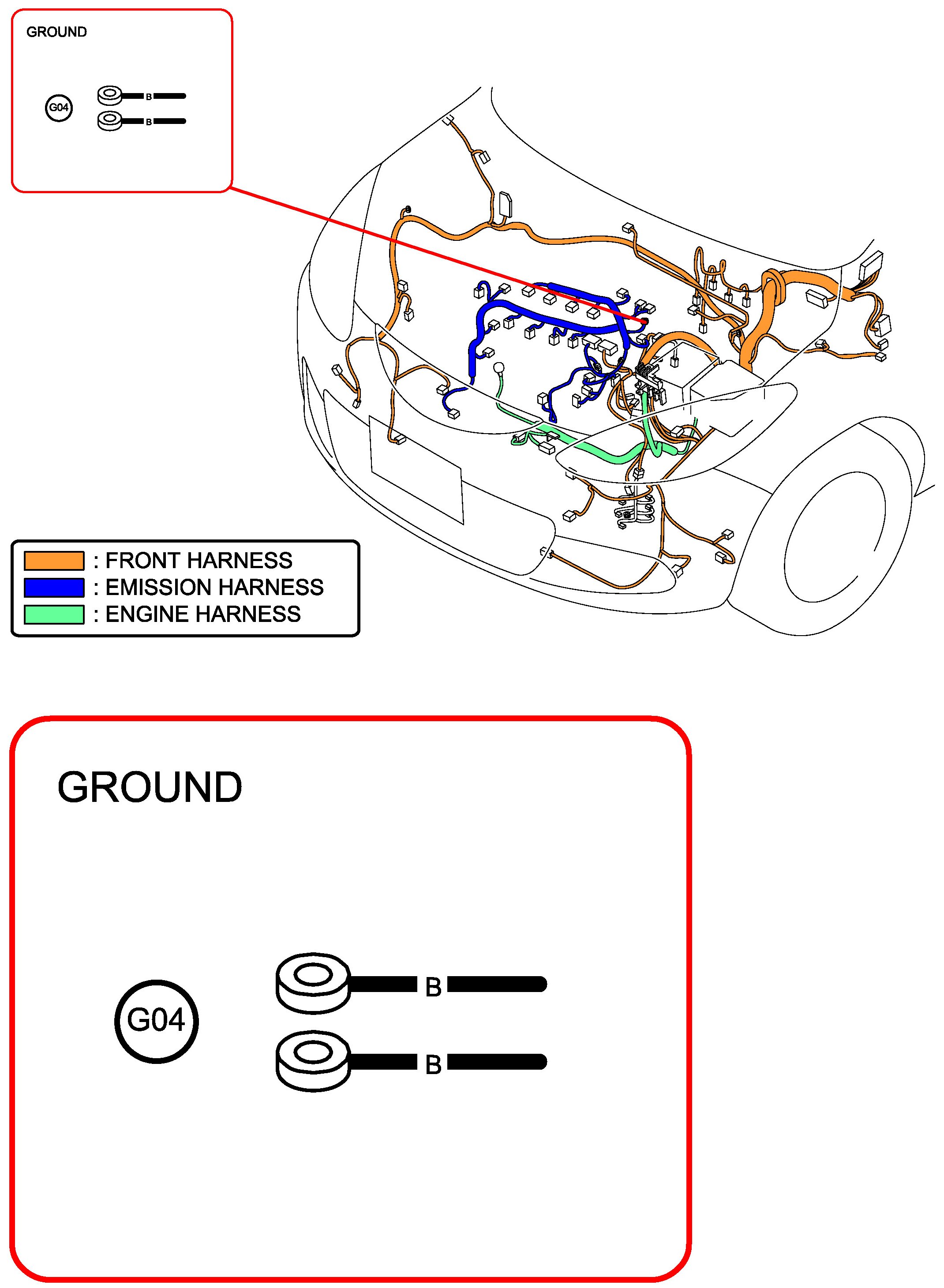 GROUND

G04

B

B

: FRONT HARNESS
: EMISSION HARNESS
: ENGINE HARNESS

GROUND

G04

B

B