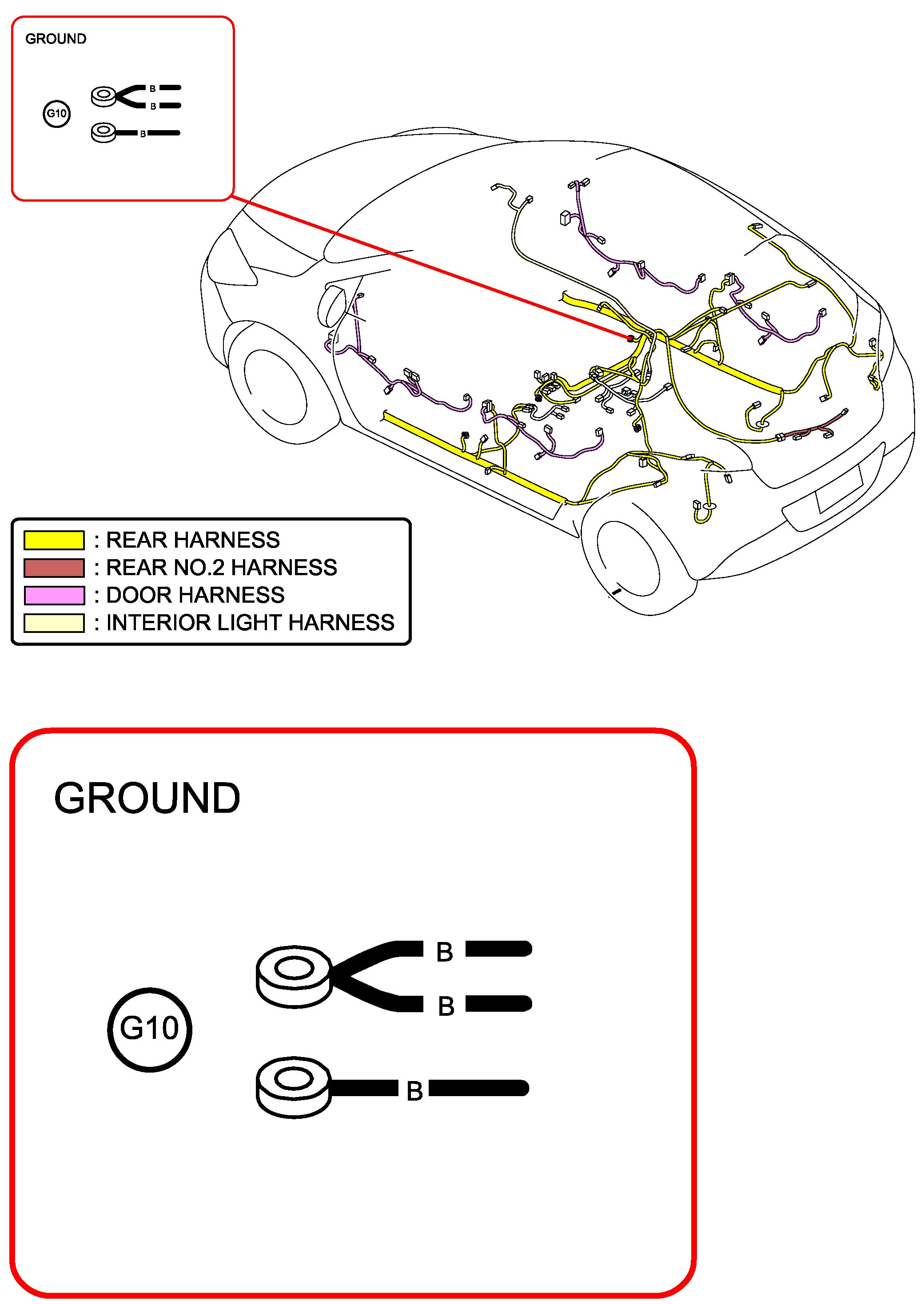 GROUND

G10

B
B
B

: REAR HARNESS
: REAR NO.2 HARNESS
: DOOR HARNESS
: INTERIOR LIGHT HARNESS

GROUND

G10

B
B
B