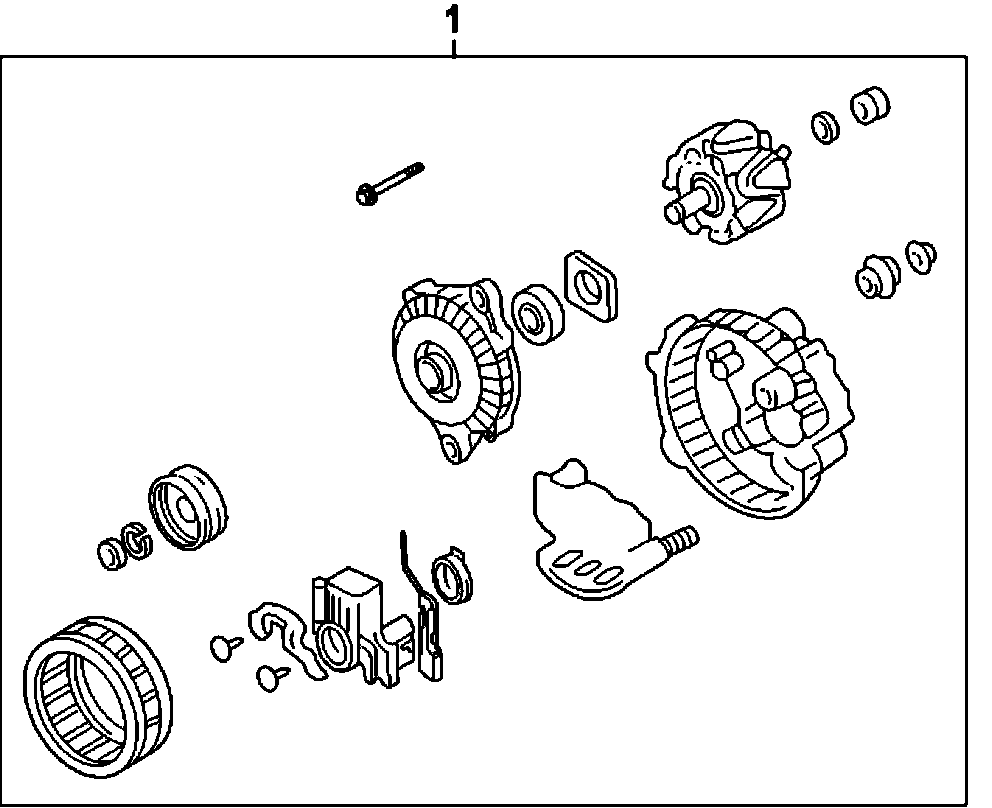 1