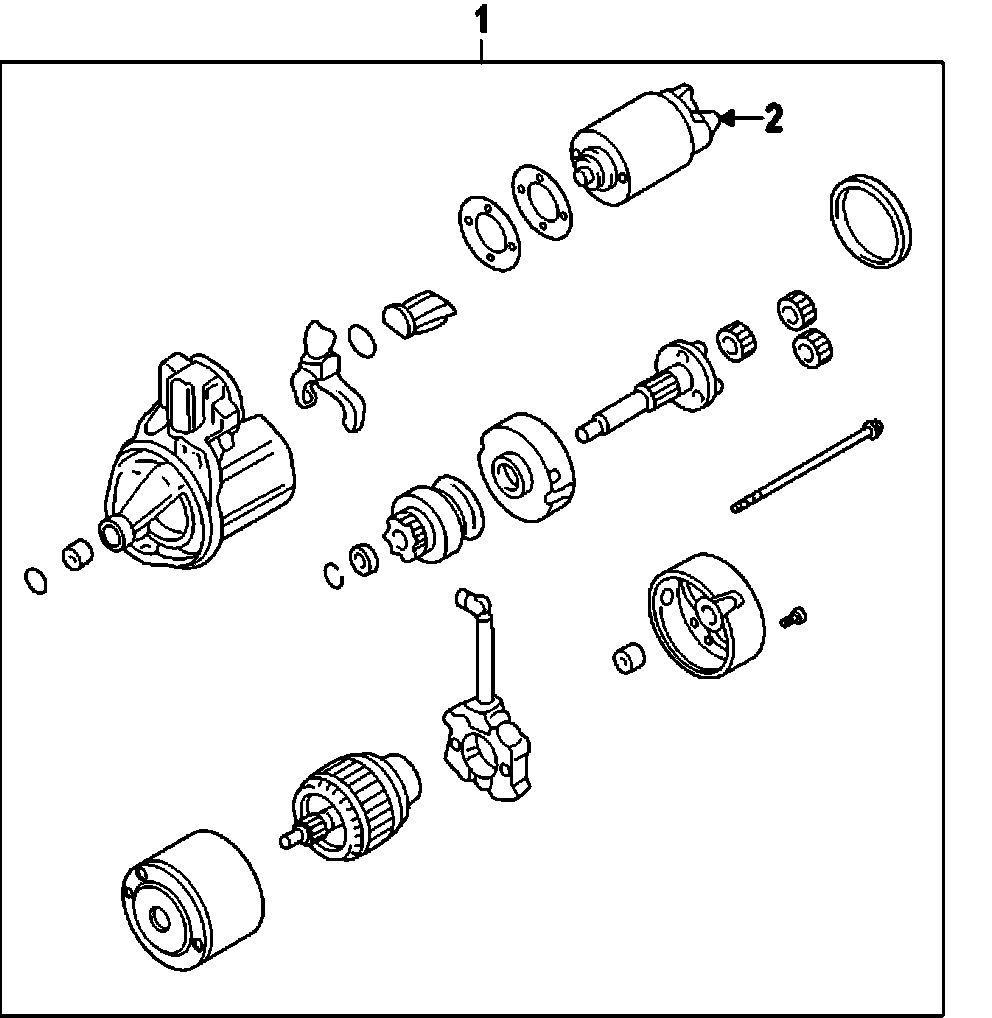 1
2