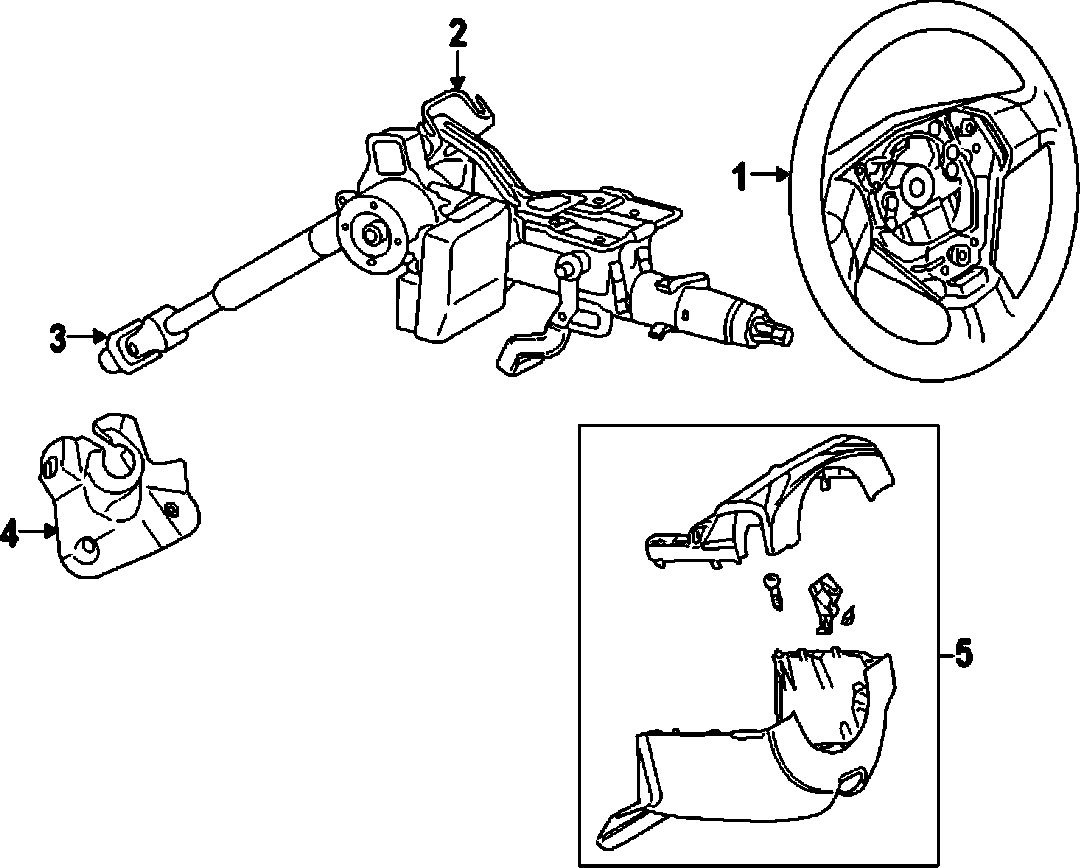 2
1
3
4
5