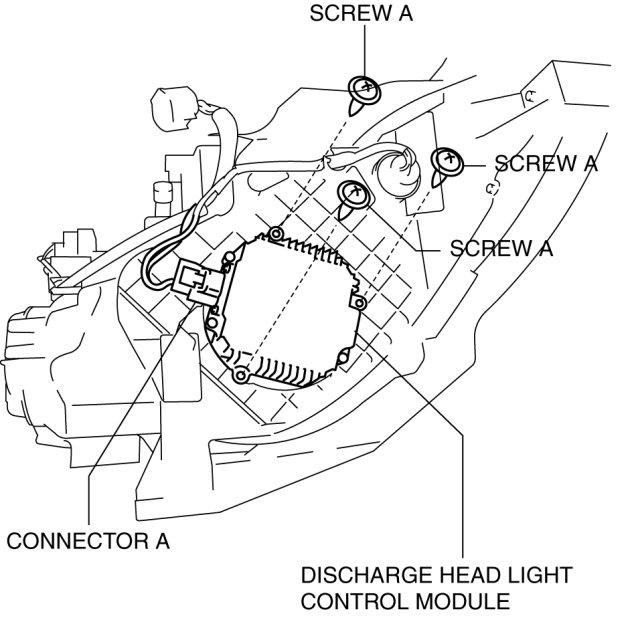 SCREW A

SCREW A

SCREW A

CONNECTOR A

DISCHARGE HEAD LIGHT CONTROL MODULE