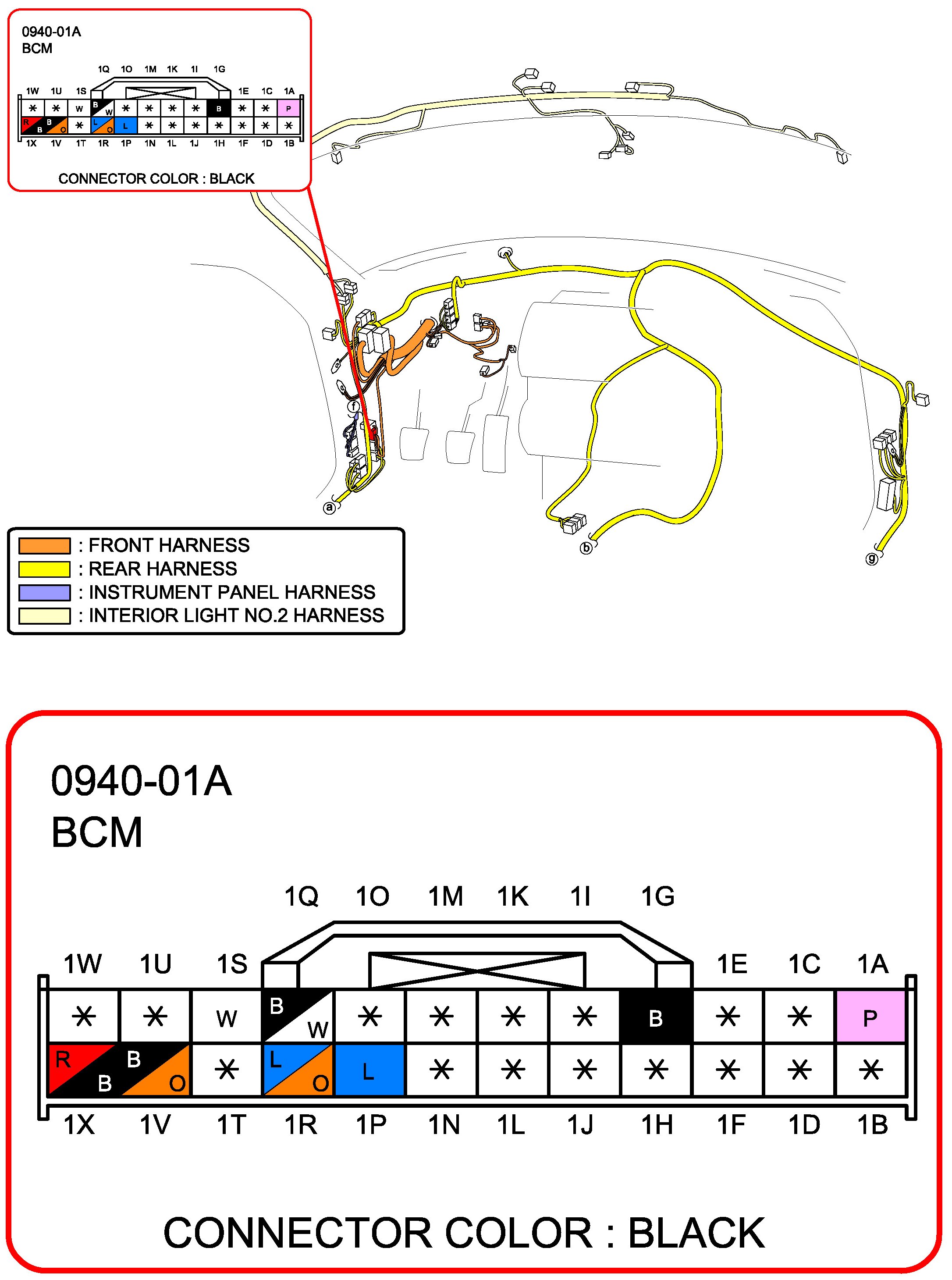 0940-01A
BCM

1Q 1O 1M 1K 1I 1G

1W 1U 1S 1E 1C 1A

| * | * | W | B W | * | * | * | * | B | * | * | P |
|---|---|---|---|---|---|---|---|---|---|---|---|
| R B | B O | * | L O | L | * | * | * | * | * | * | * |

1X 1V 1T 1R 1P 1N 1L 1J 1H 1F 1D 1B

CONNECTOR COLOR : BLACK

f

a

b

g

: FRONT HARNESS
: REAR HARNESS
: INSTRUMENT PANEL HARNESS
: INTERIOR LIGHT NO.2 HARNESS

0940-01A
BCM

1Q 1O 1M 1K 1I 1G

1W 1U 1S 1E 1C 1A

| * | * | W | B W | * | * | * | * | B | * | * | P |
|---|---|---|---|---|---|---|---|---|---|---|---|
| R B | B O | * | L O | L | * | * | * | * | * | * | * |

1X 1V 1T 1R 1P 1N 1L 1J 1H 1F 1D 1B

CONNECTOR COLOR : BLACK