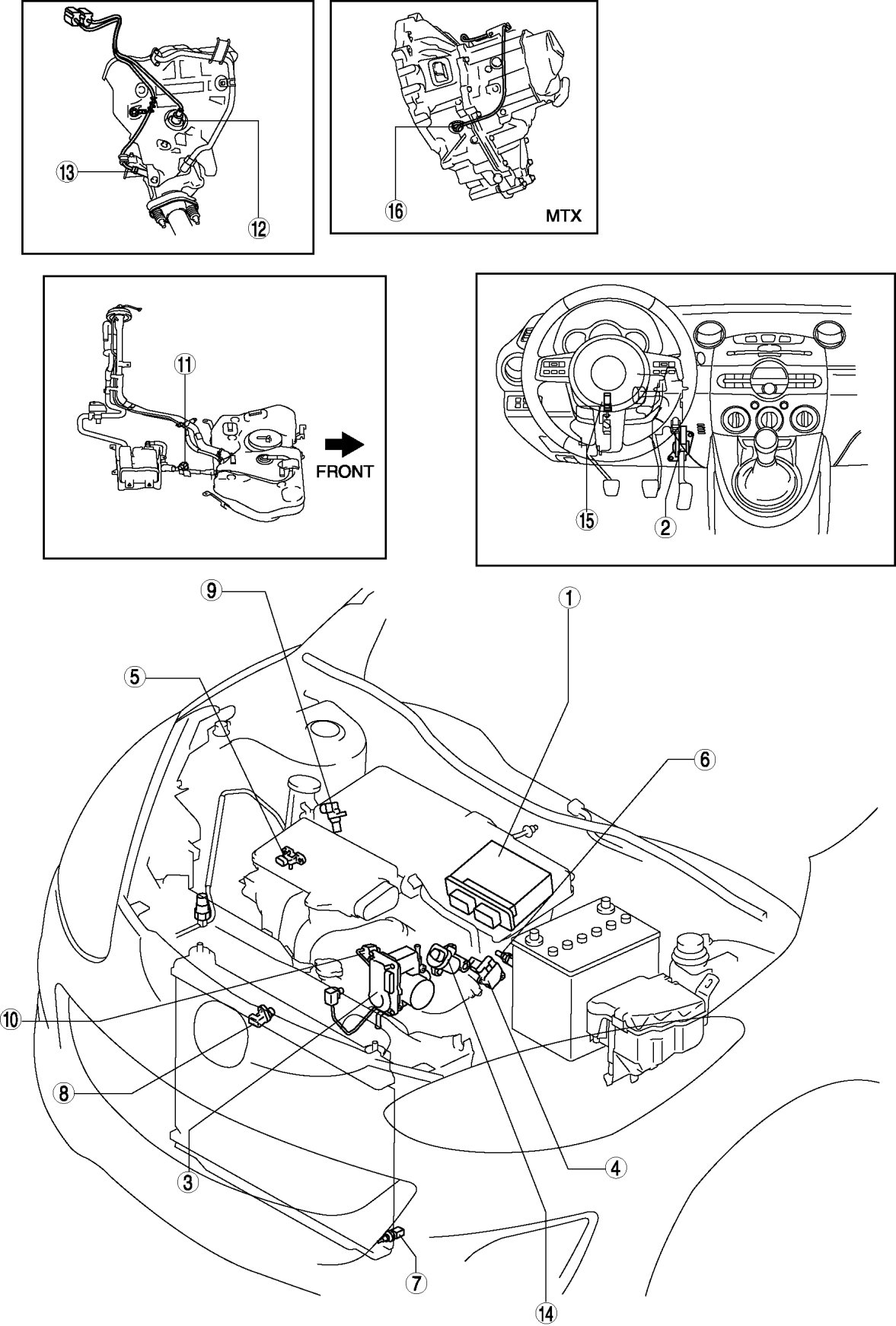 13
12
16
MTX
11
FRONT
15
2
9
1
5
6
10
8
3
4
7
14