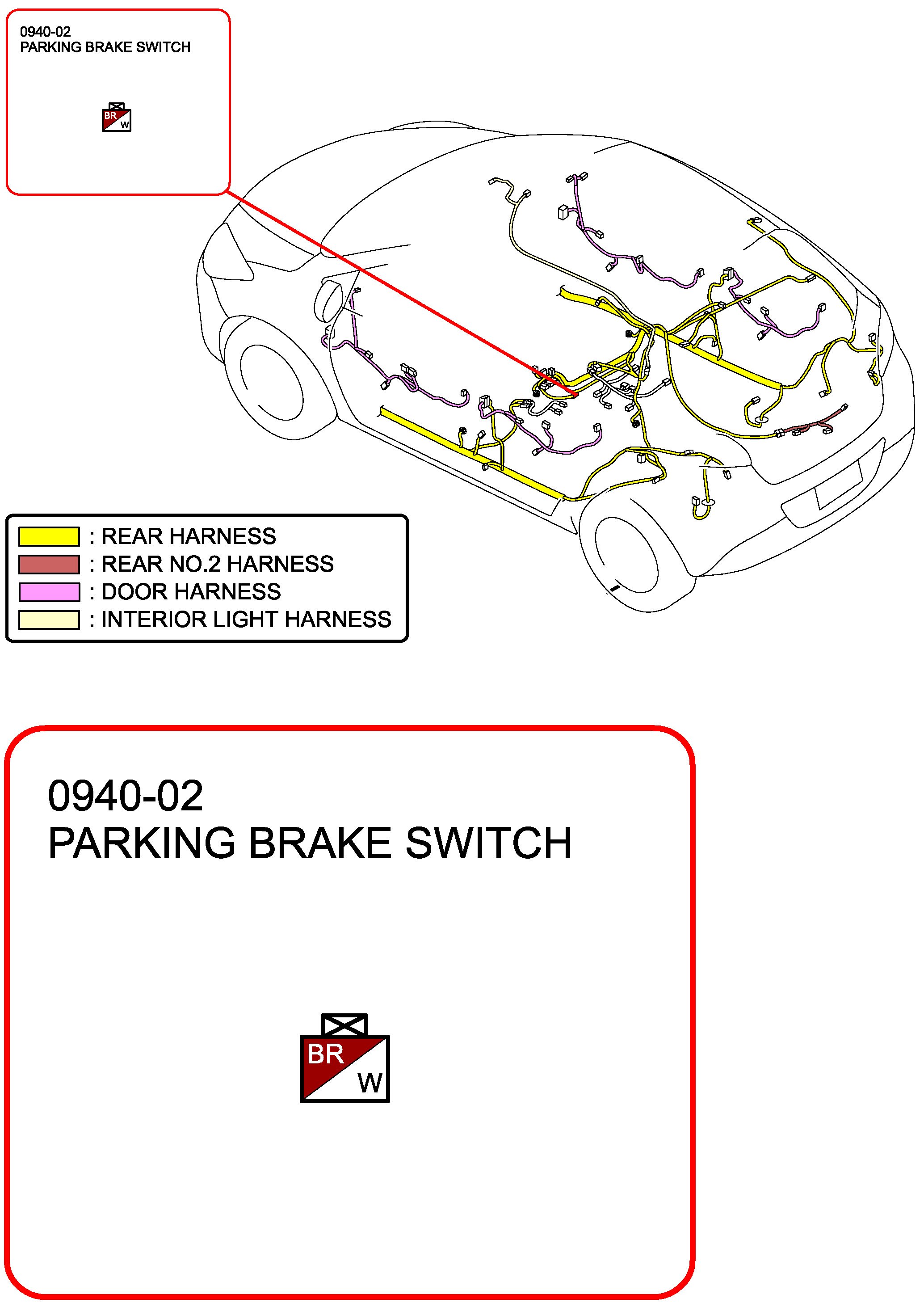 0940-02
PARKING BRAKE SWITCH

BR
W

: REAR HARNESS
: REAR NO.2 HARNESS
: DOOR HARNESS
: INTERIOR LIGHT HARNESS

0940-02
PARKING BRAKE SWITCH

BR
W