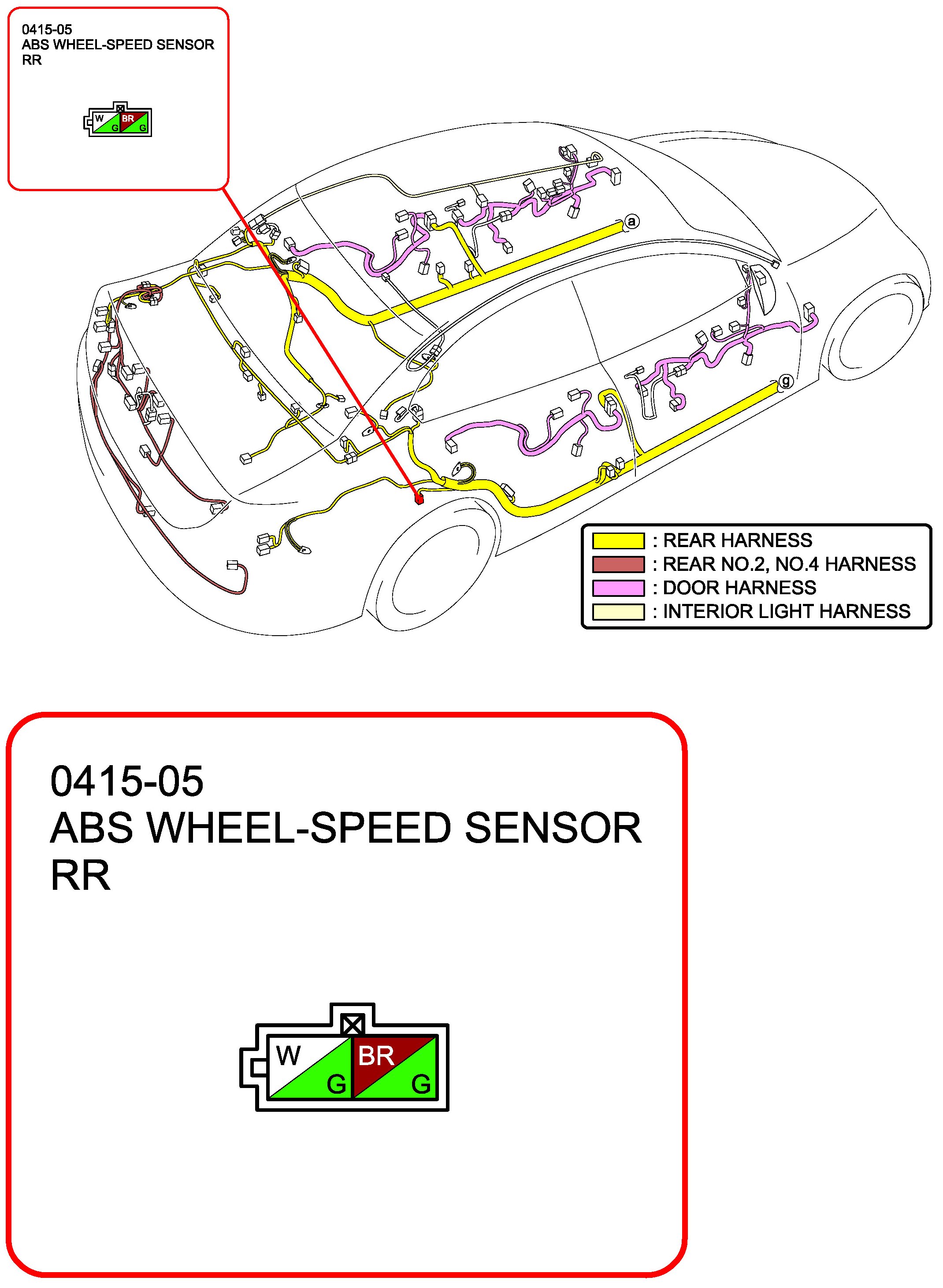 0415-05
ABS WHEEL-SPEED SENSOR
RR

W G BR G

a

g

: REAR HARNESS
: REAR NO.2, NO.4 HARNESS
: DOOR HARNESS
: INTERIOR LIGHT HARNESS

0415-05
ABS WHEEL-SPEED SENSOR
RR

W G BR G