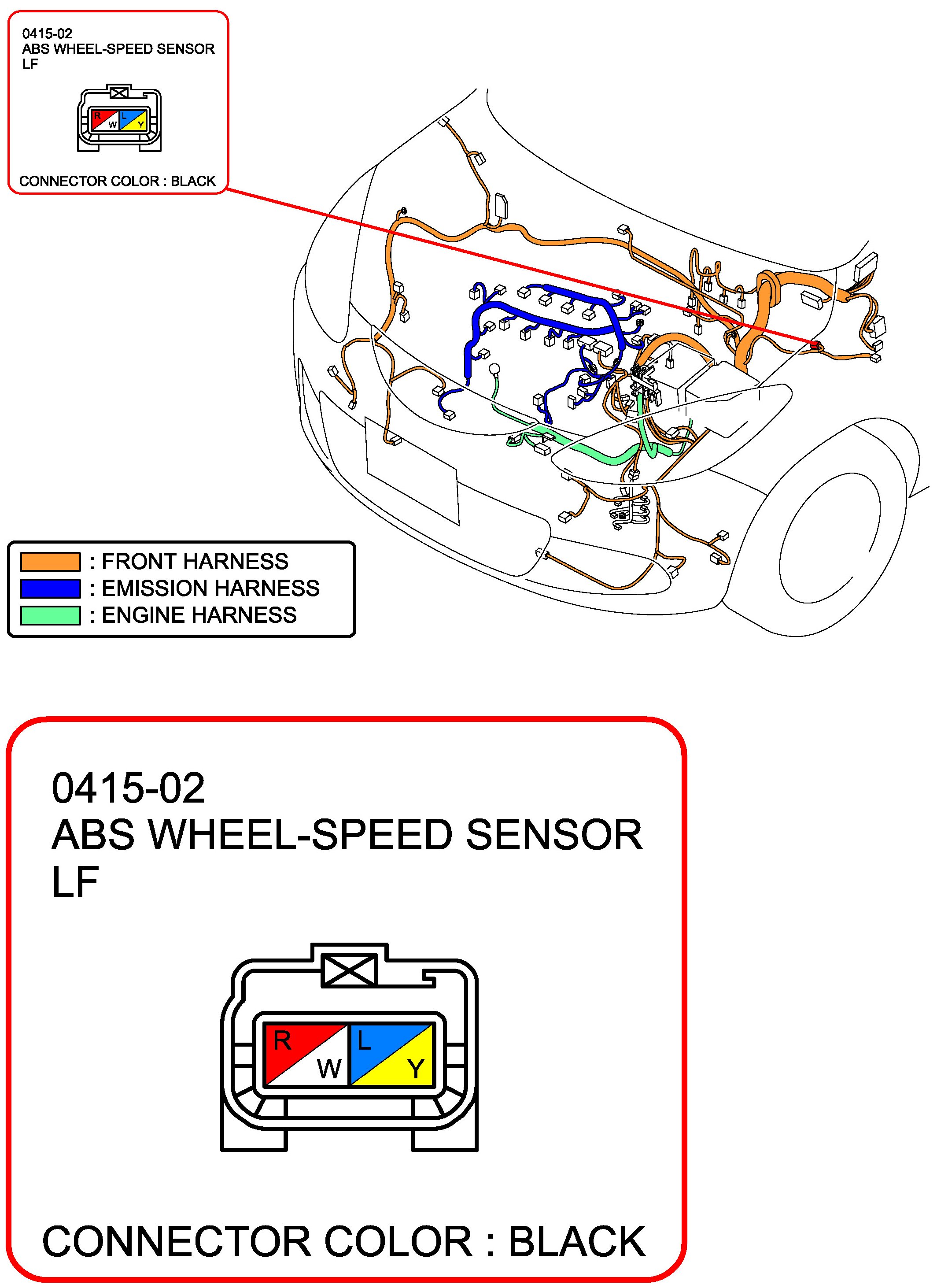 0415-02
ABS WHEEL-SPEED SENSOR
LF

R W L Y

CONNECTOR COLOR : BLACK

: FRONT HARNESS
: EMISSION HARNESS
: ENGINE HARNESS

0415-02
ABS WHEEL-SPEED SENSOR
LF

R W L Y

CONNECTOR COLOR : BLACK