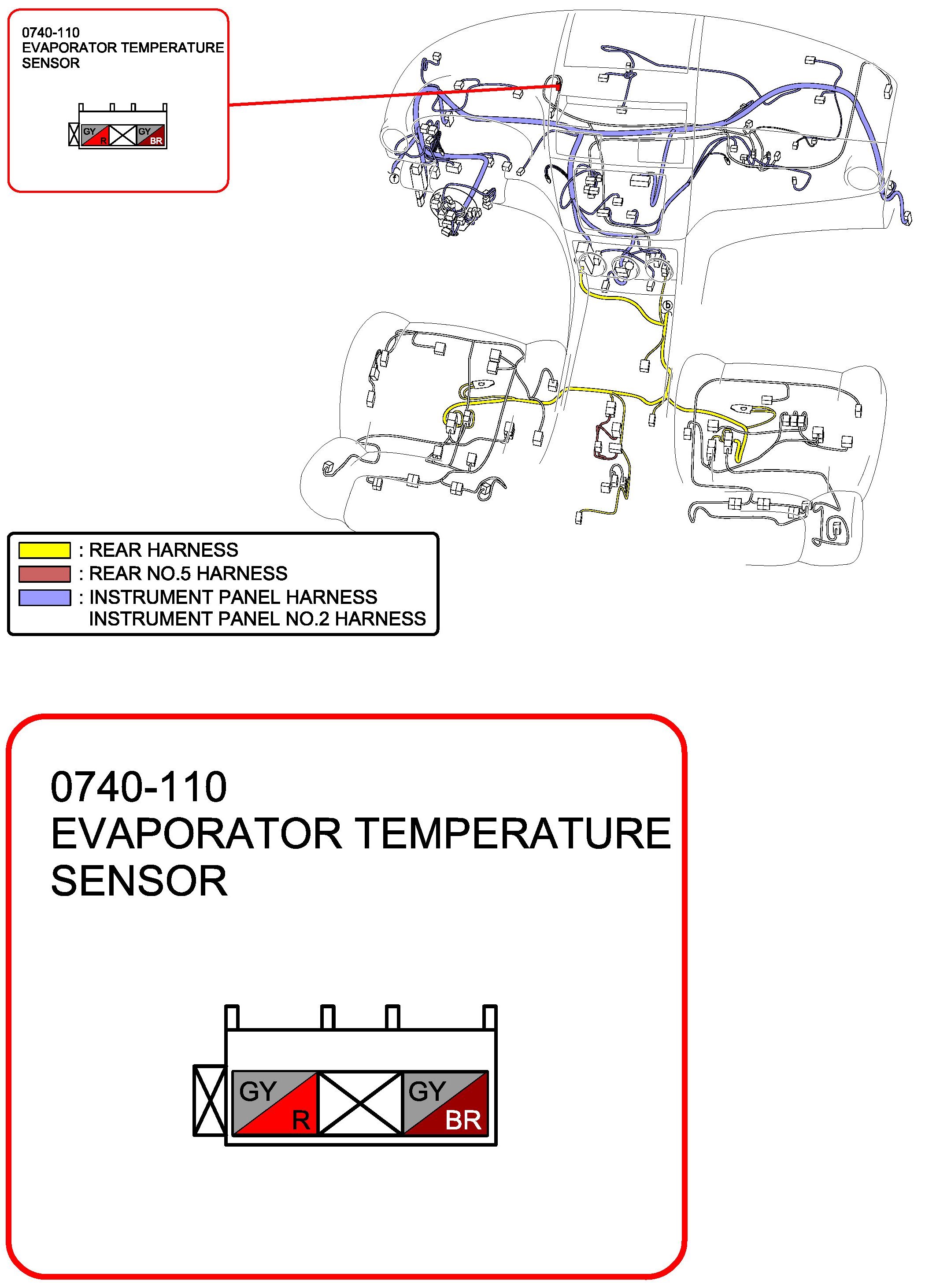 0740-110
EVAPORATOR TEMPERATURE SENSOR

GY R GY BR

f

b

: REAR HARNESS
: REAR NO.5 HARNESS
: INSTRUMENT PANEL HARNESS
INSTRUMENT PANEL NO.2 HARNESS

0740-110
EVAPORATOR TEMPERATURE SENSOR

GY R GY BR