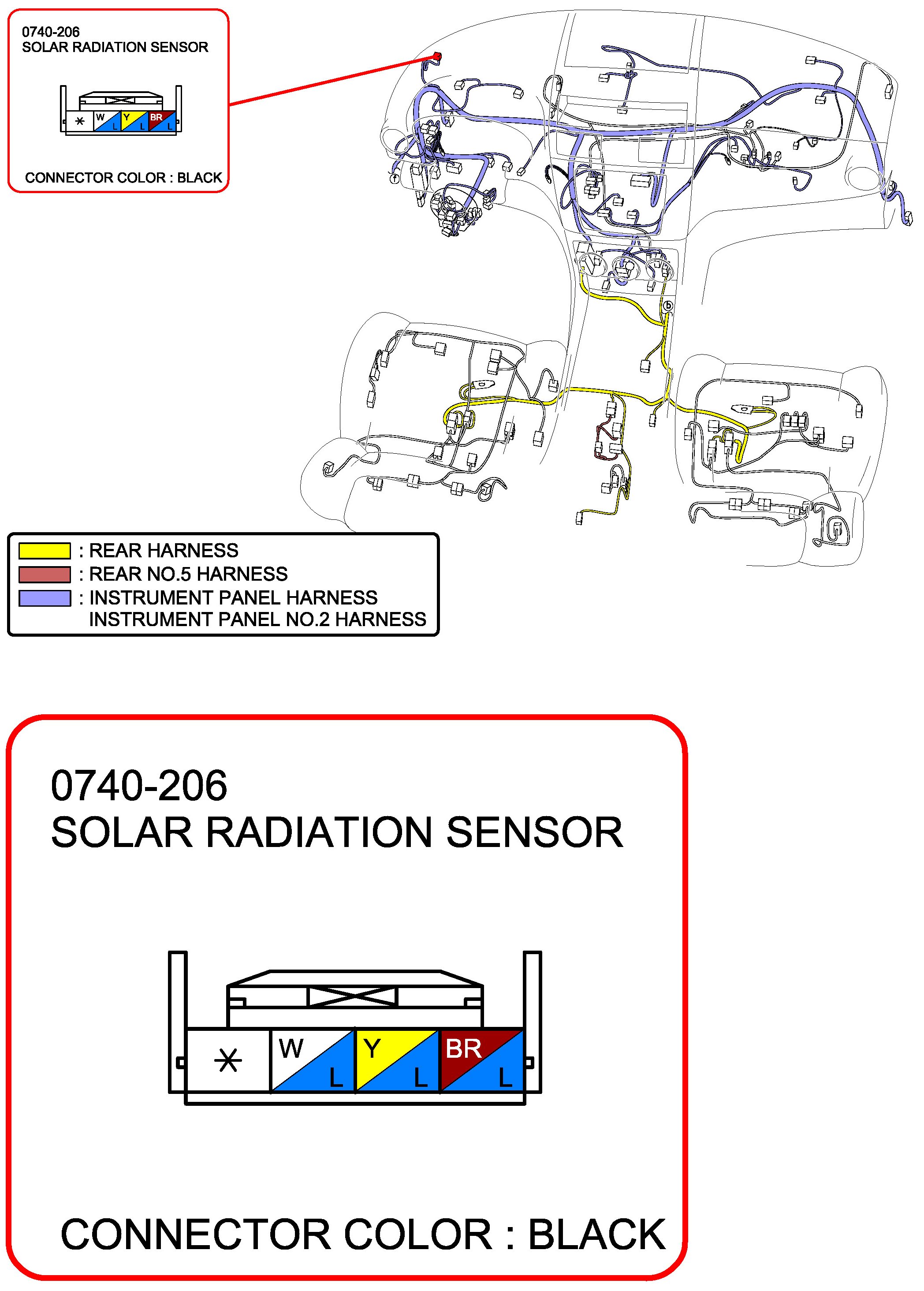 0740-206
SOLAR RADIATION SENSOR

*
W L
Y L
BR L

CONNECTOR COLOR : BLACK

f

b

: REAR HARNESS
: REAR NO.5 HARNESS
: INSTRUMENT PANEL HARNESS
INSTRUMENT PANEL NO.2 HARNESS

0740-206
SOLAR RADIATION SENSOR

*
W L
Y L
BR L

CONNECTOR COLOR : BLACK