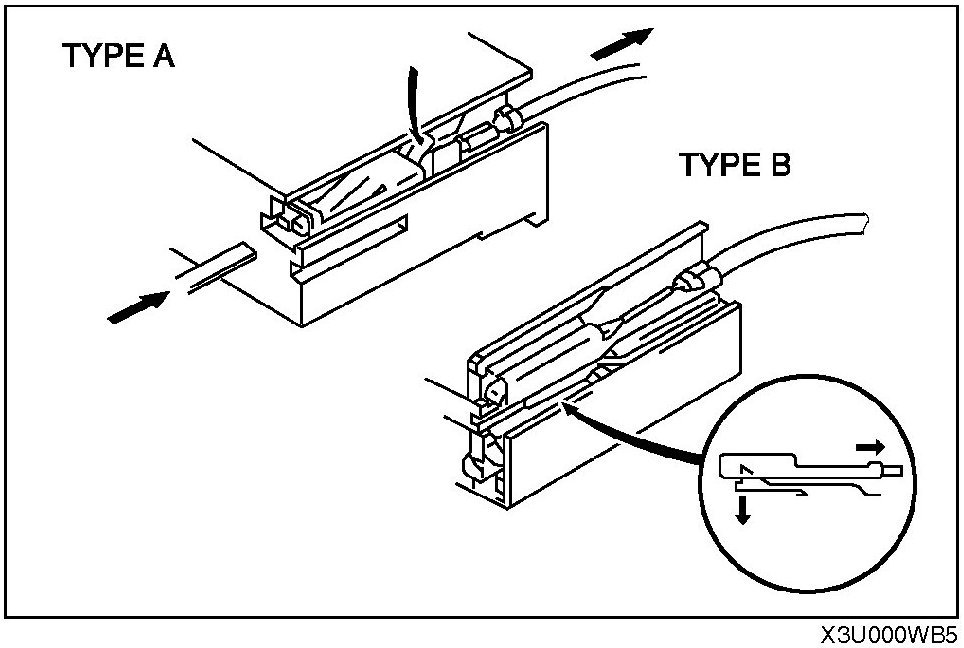 TYPE A

TYPE B

X3U000WB5