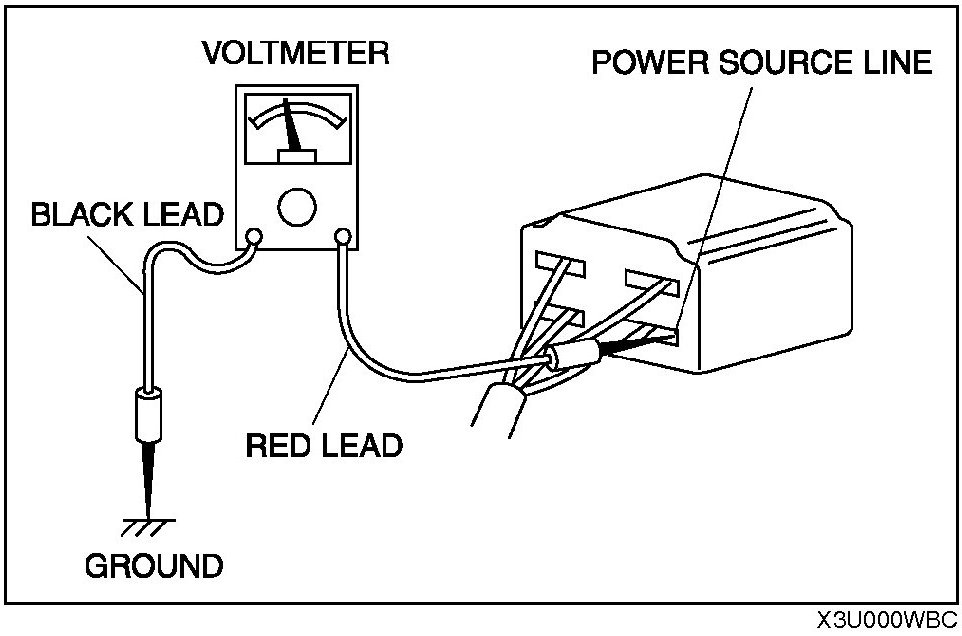 VOLTMETER
POWER SOURCE LINE
BLACK LEAD
RED LEAD
GROUND
X3U000WBC