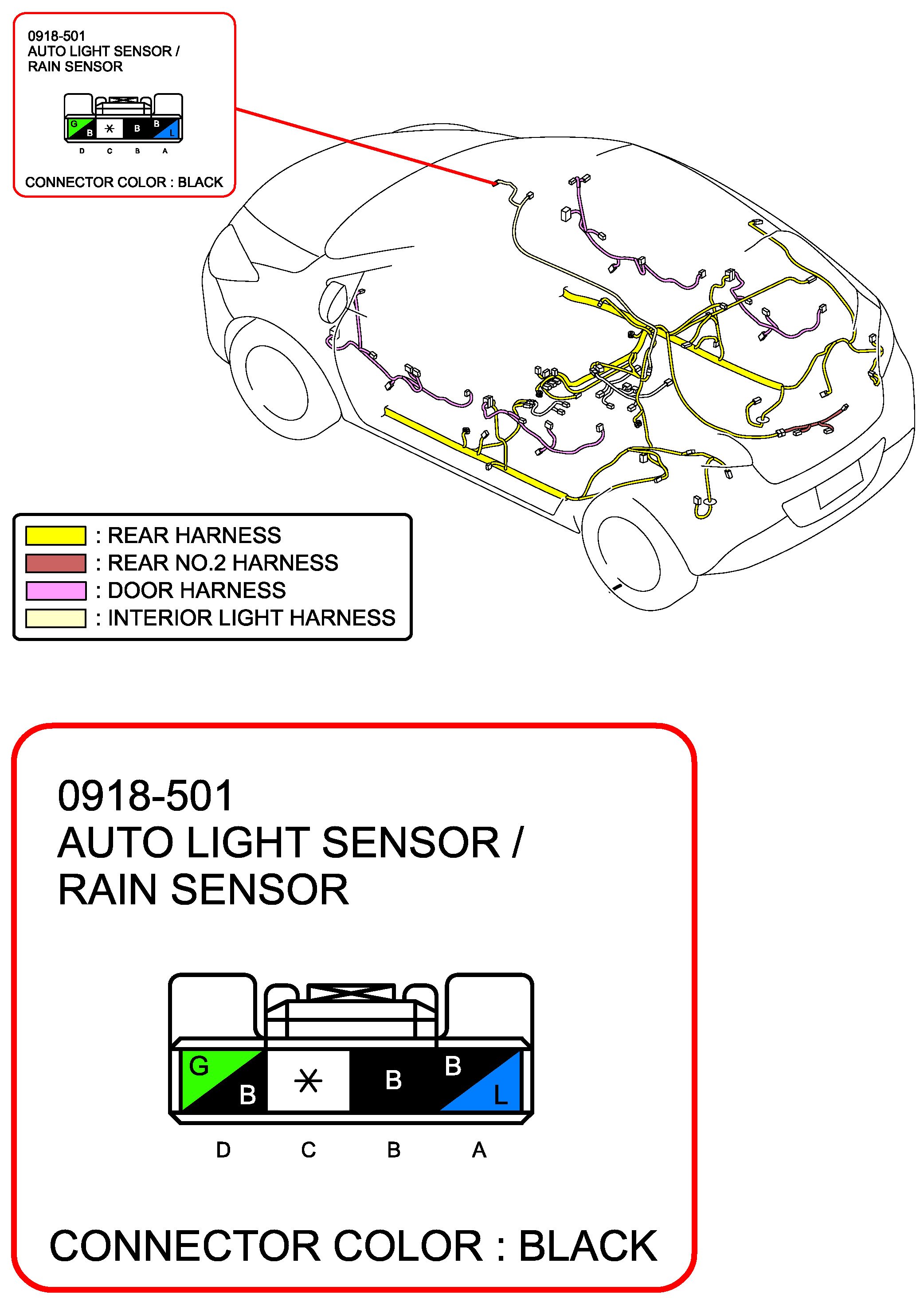 0918-501
AUTO LIGHT SENSOR / RAIN SENSOR

G B * B B L

D C B A

CONNECTOR COLOR : BLACK

: REAR HARNESS
: REAR NO.2 HARNESS
: DOOR HARNESS
: INTERIOR LIGHT HARNESS

0918-501
AUTO LIGHT SENSOR / RAIN SENSOR

G B * B B L

D C B A

CONNECTOR COLOR : BLACK