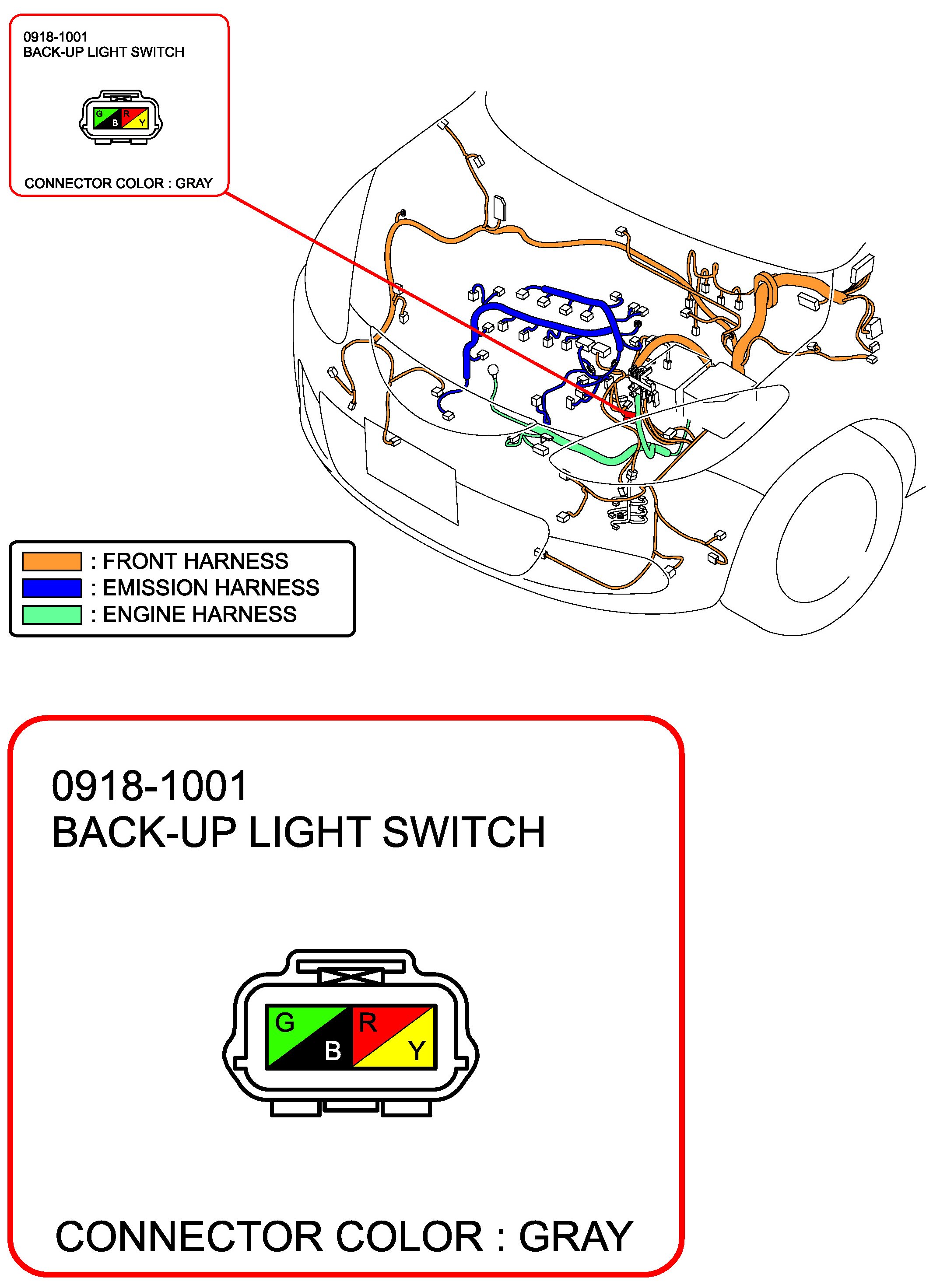 0918-1001
BACK-UP LIGHT SWITCH

G B R Y

CONNECTOR COLOR : GRAY

: FRONT HARNESS
: EMISSION HARNESS
: ENGINE HARNESS

0918-1001
BACK-UP LIGHT SWITCH

G B R Y

CONNECTOR COLOR : GRAY