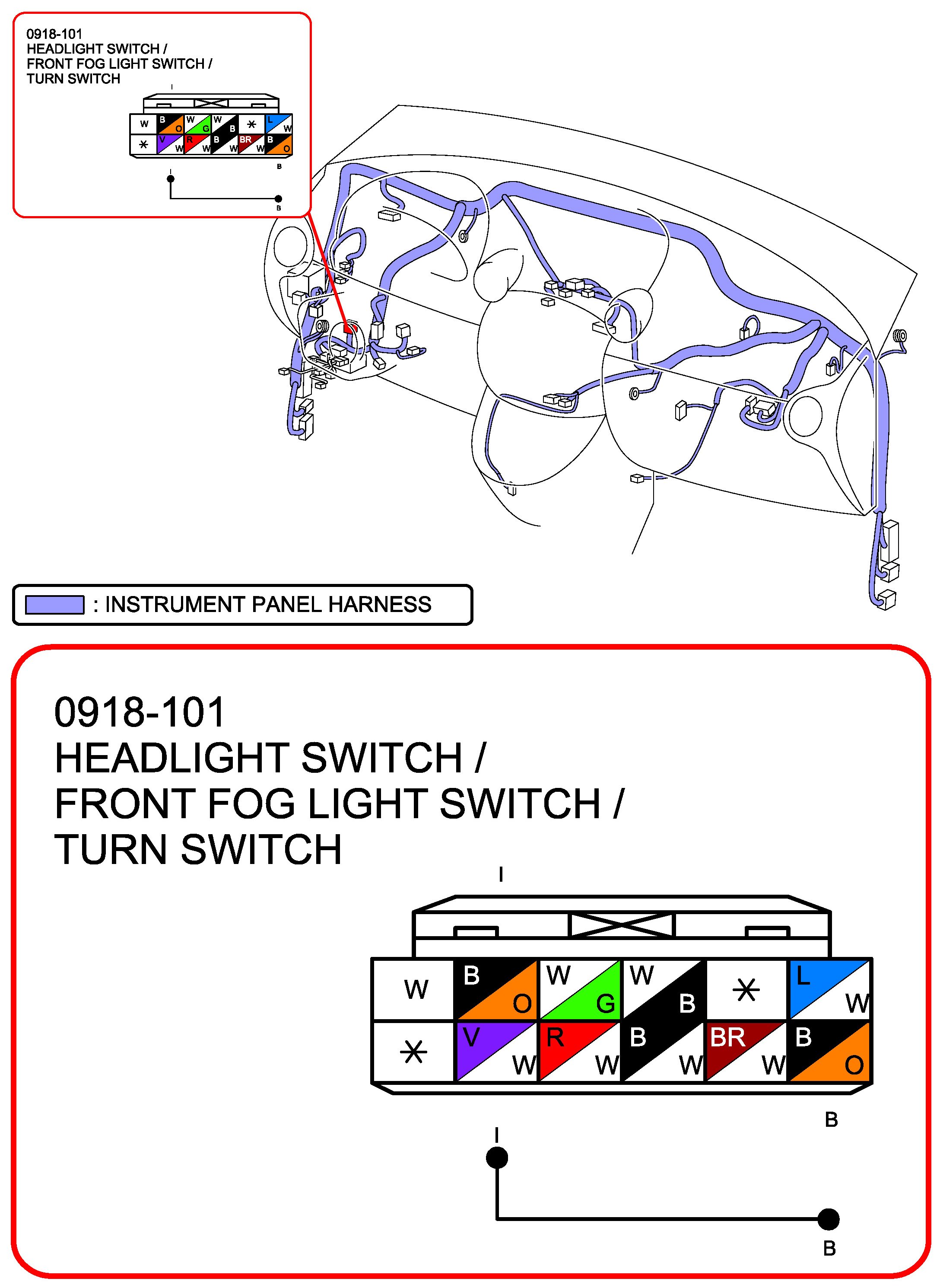 0918-101
HEADLIGHT SWITCH /
FRONT FOG LIGHT SWITCH /
TURN SWITCH

I

| W | B O | W G | W B | * | L W |
|---|---|---|---|---|---|
| * | V W | R W | B W | BR W | B O |

B

I

B

: INSTRUMENT PANEL HARNESS

0918-101
HEADLIGHT SWITCH /
FRONT FOG LIGHT SWITCH /
TURN SWITCH

I

| W | B O | W G | W B | * | L W |
|---|---|---|---|---|---|
| * | V W | R W | B W | BR W | B O |

B

I

B