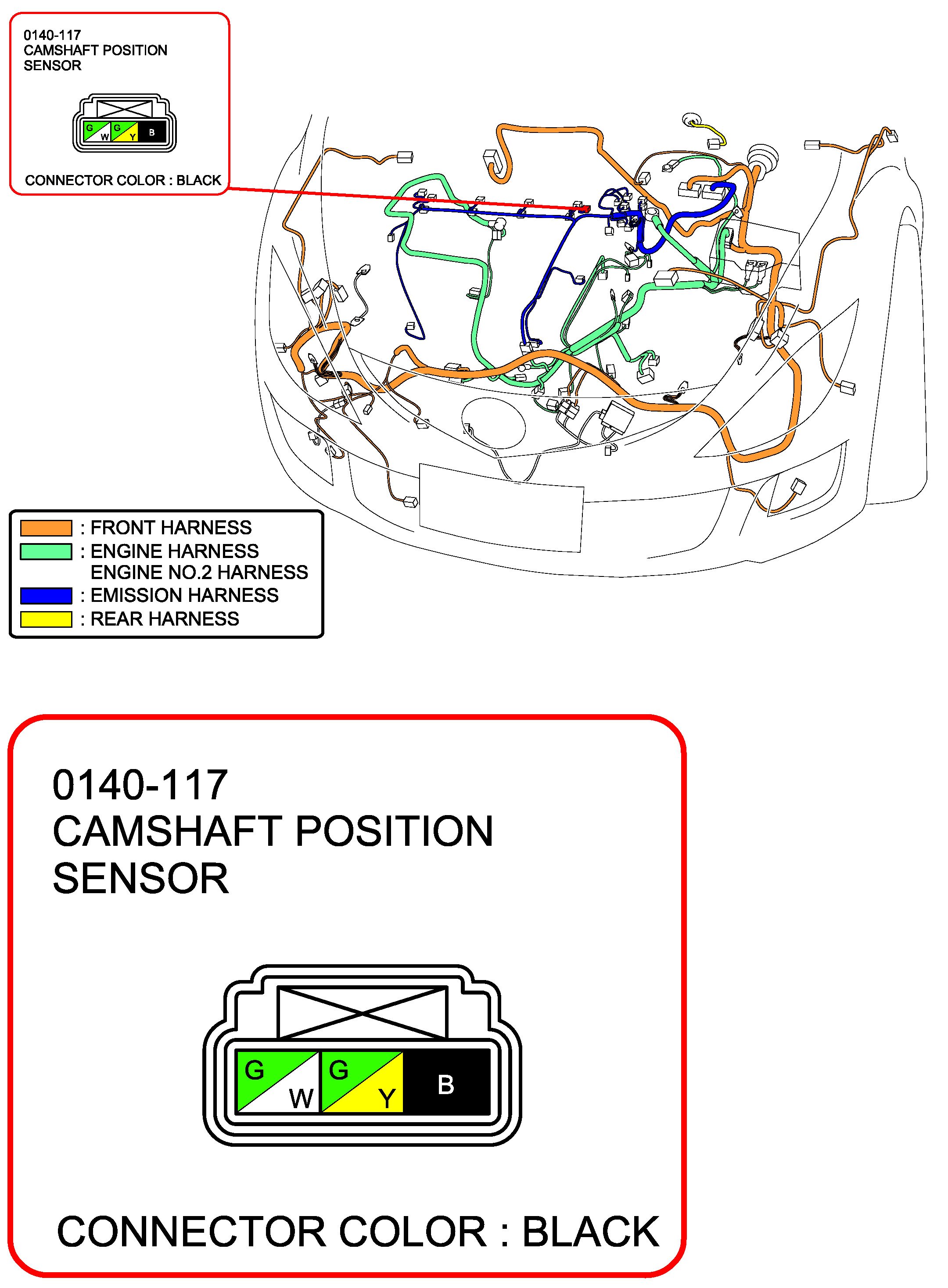 0140-117
CAMSHAFT POSITION
SENSOR

G W G Y B

CONNECTOR COLOR : BLACK

: FRONT HARNESS
: ENGINE HARNESS
ENGINE NO.2 HARNESS
: EMISSION HARNESS
: REAR HARNESS

0140-117
CAMSHAFT POSITION
SENSOR

G W G Y B

CONNECTOR COLOR : BLACK