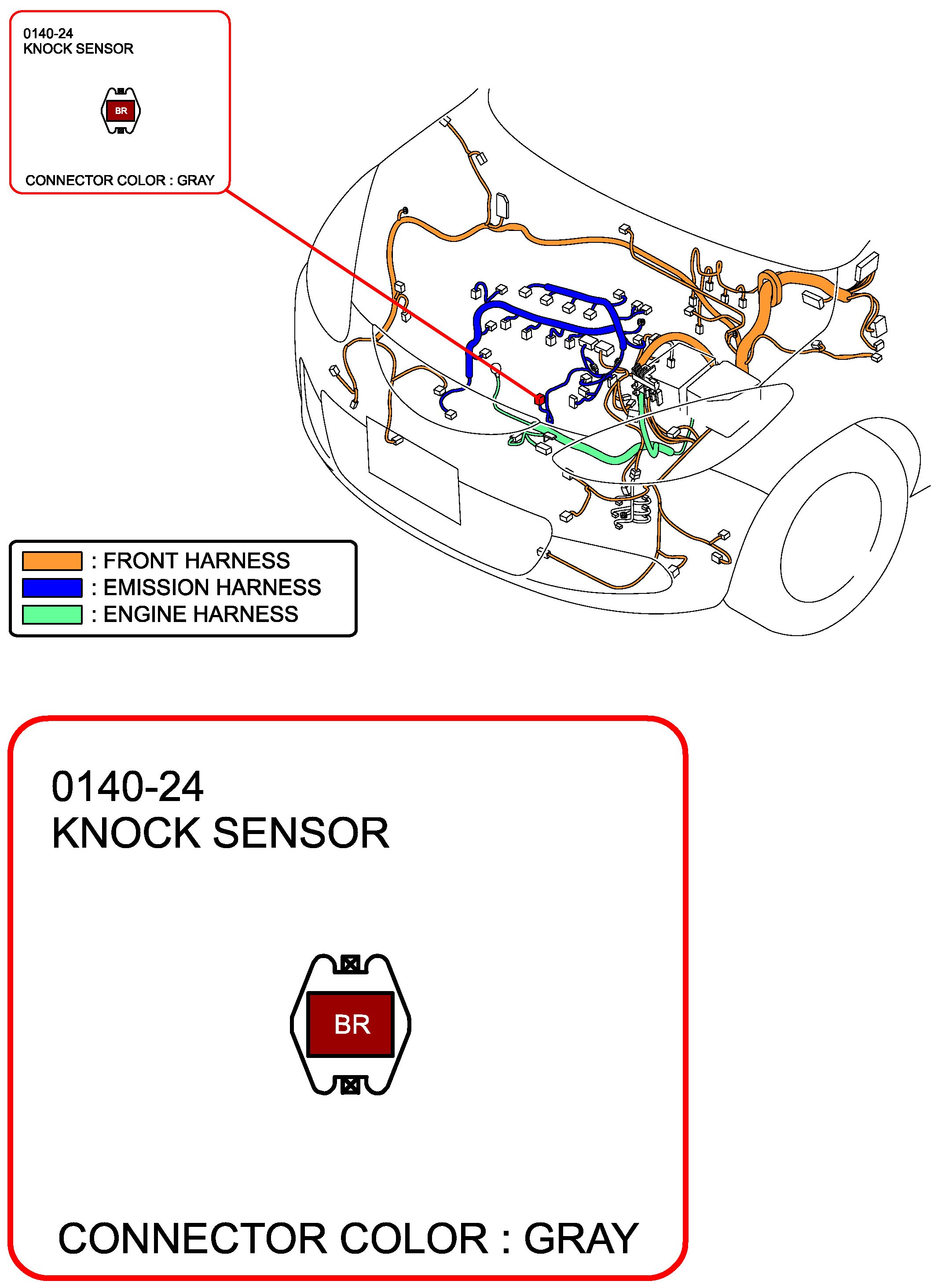 0140-24
KNOCK SENSOR

BR

CONNECTOR COLOR : GRAY

: FRONT HARNESS
: EMISSION HARNESS
: ENGINE HARNESS

0140-24
KNOCK SENSOR

BR

CONNECTOR COLOR : GRAY