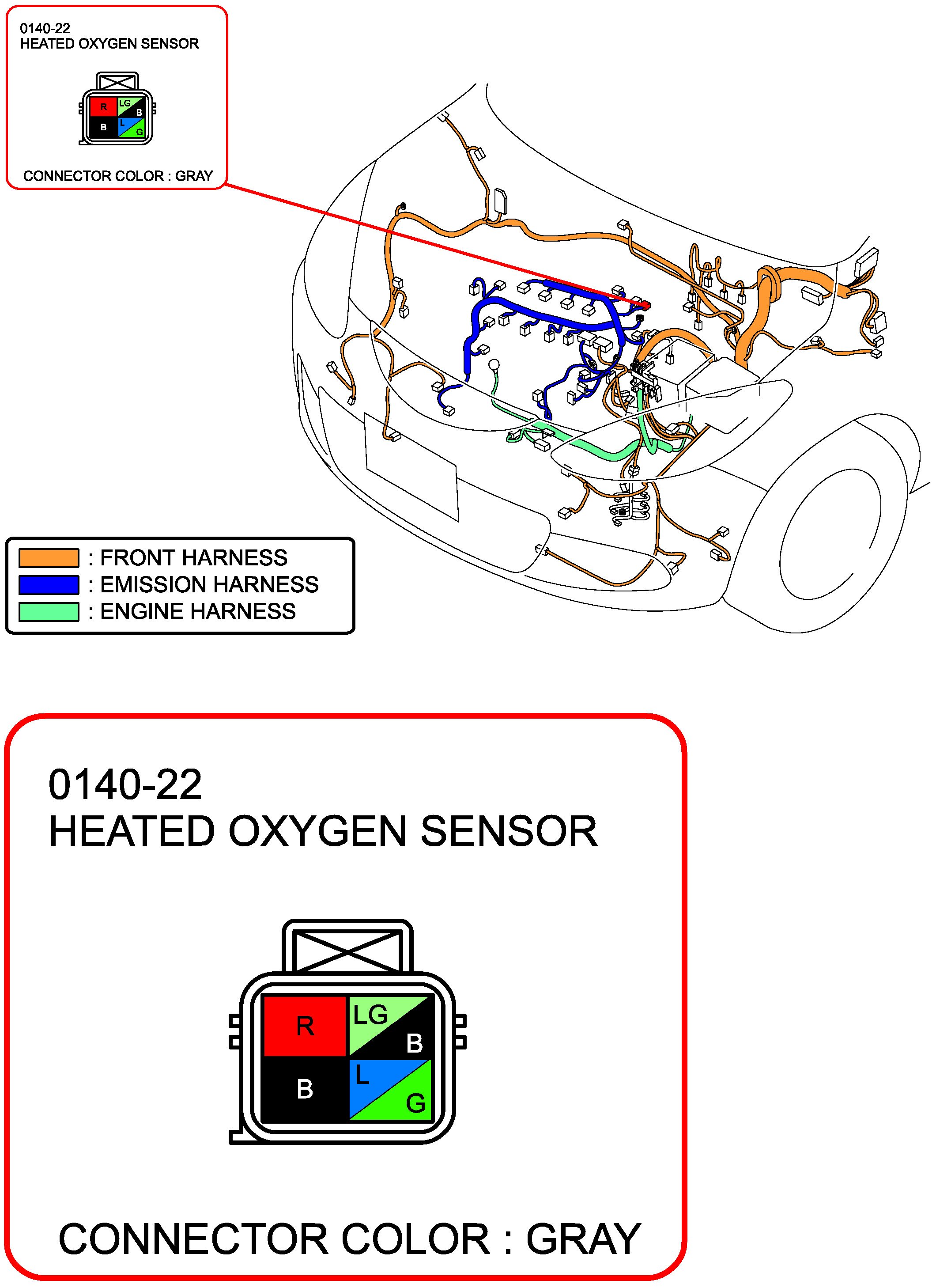 0140-22
HEATED OXYGEN SENSOR

R LG B
B L G

CONNECTOR COLOR : GRAY

: FRONT HARNESS
: EMISSION HARNESS
: ENGINE HARNESS

0140-22
HEATED OXYGEN SENSOR

R LG B
B L G

CONNECTOR COLOR : GRAY