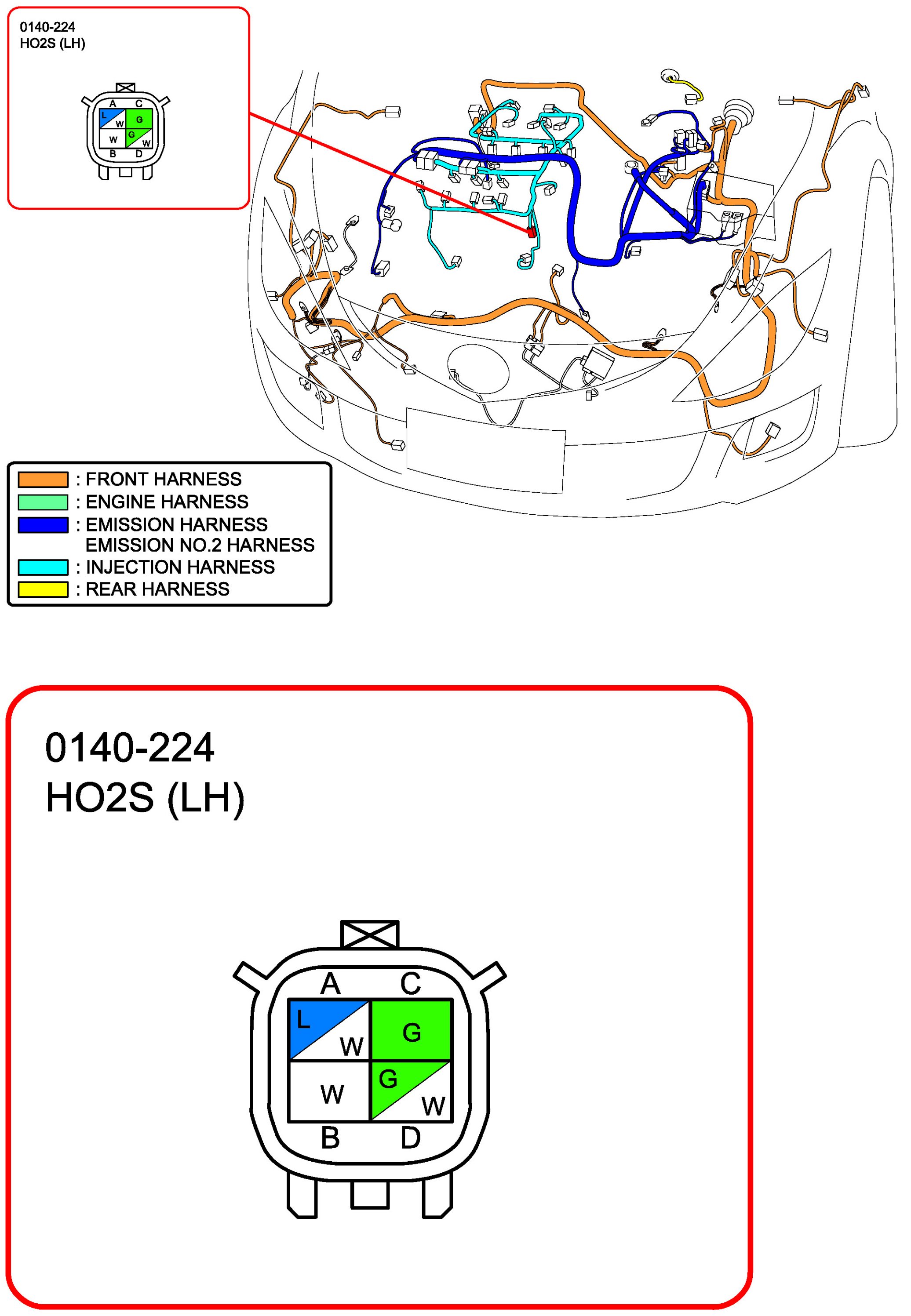 0140-224
HO2S (LH)

A C
L W G
W G W
B D

: FRONT HARNESS
: ENGINE HARNESS
: EMISSION HARNESS
EMISSION NO.2 HARNESS
: INJECTION HARNESS
: REAR HARNESS

0140-224
HO2S (LH)

A C
L W G
W G W
B D