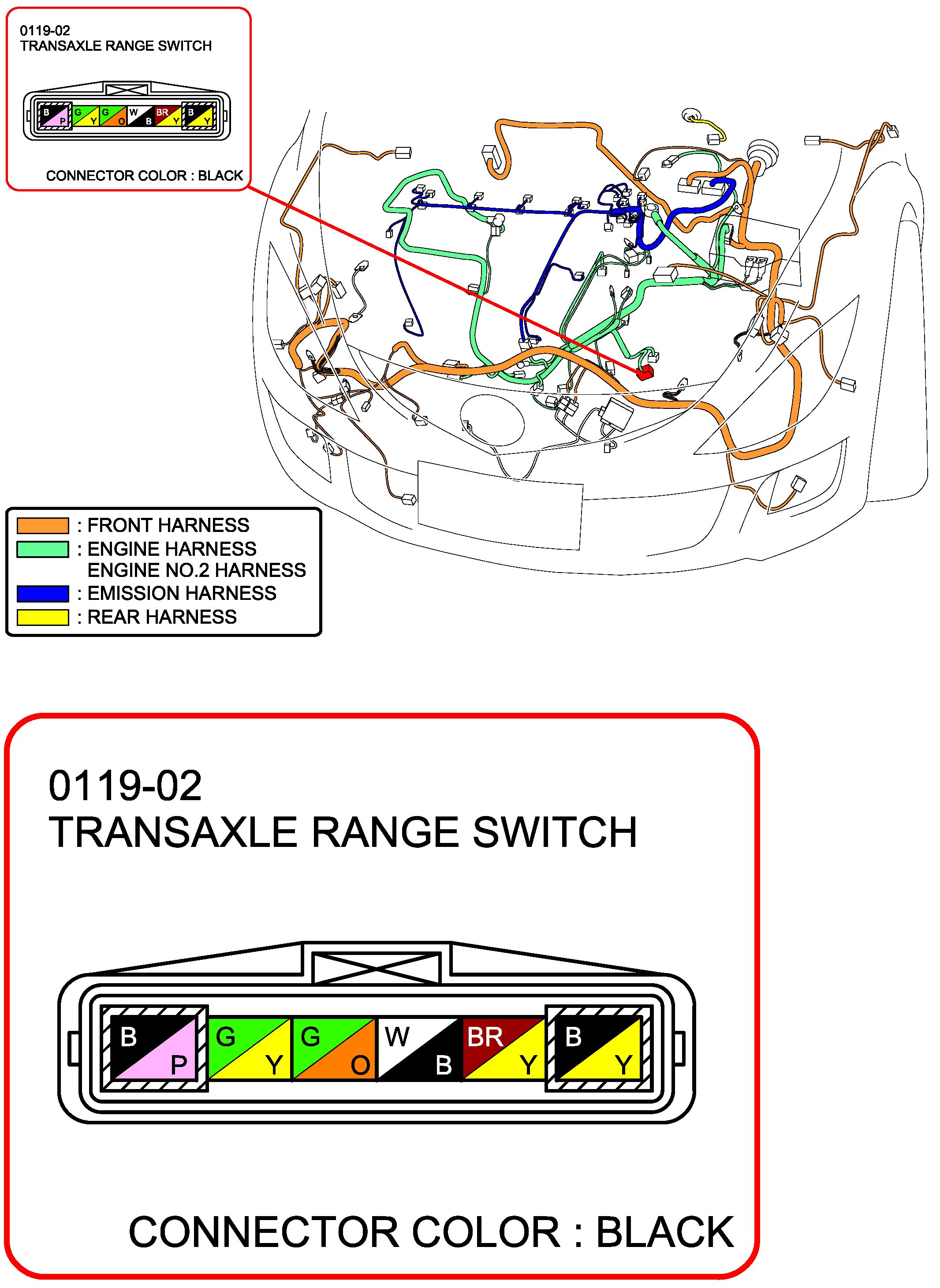 0119-02
TRANSAXLE RANGE SWITCH

B P G Y G O W B BR Y B Y

CONNECTOR COLOR : BLACK

: FRONT HARNESS
: ENGINE HARNESS
ENGINE NO.2 HARNESS
: EMISSION HARNESS
: REAR HARNESS

0119-02
TRANSAXLE RANGE SWITCH

B P G Y G O W B BR Y B Y

CONNECTOR COLOR : BLACK