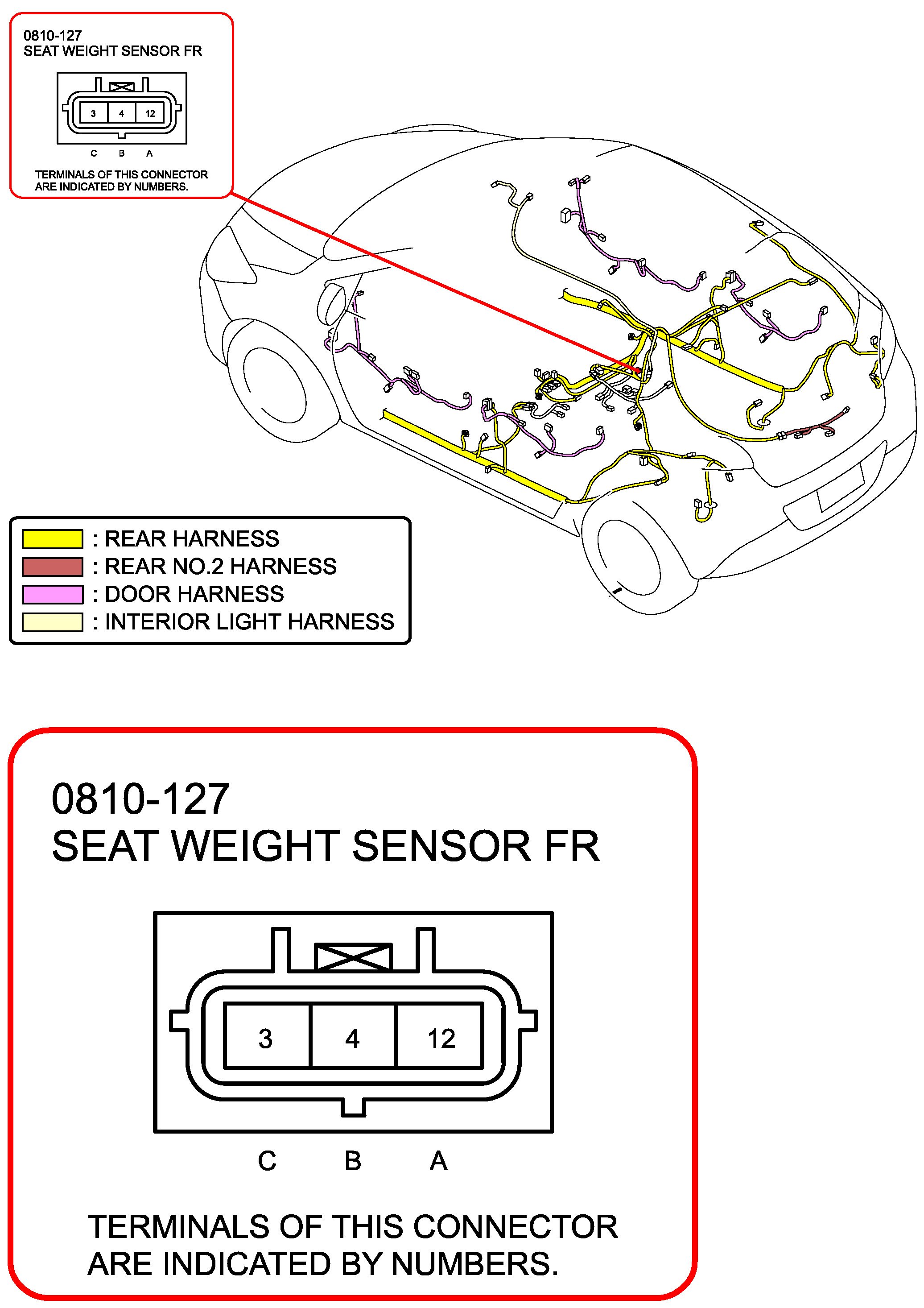 0810-127
SEAT WEIGHT SENSOR FR

3 4 12

C B A

TERMINALS OF THIS CONNECTOR ARE INDICATED BY NUMBERS.

: REAR HARNESS
: REAR NO.2 HARNESS
: DOOR HARNESS
: INTERIOR LIGHT HARNESS

0810-127
SEAT WEIGHT SENSOR FR

3 4 12

C B A

TERMINALS OF THIS CONNECTOR ARE INDICATED BY NUMBERS.