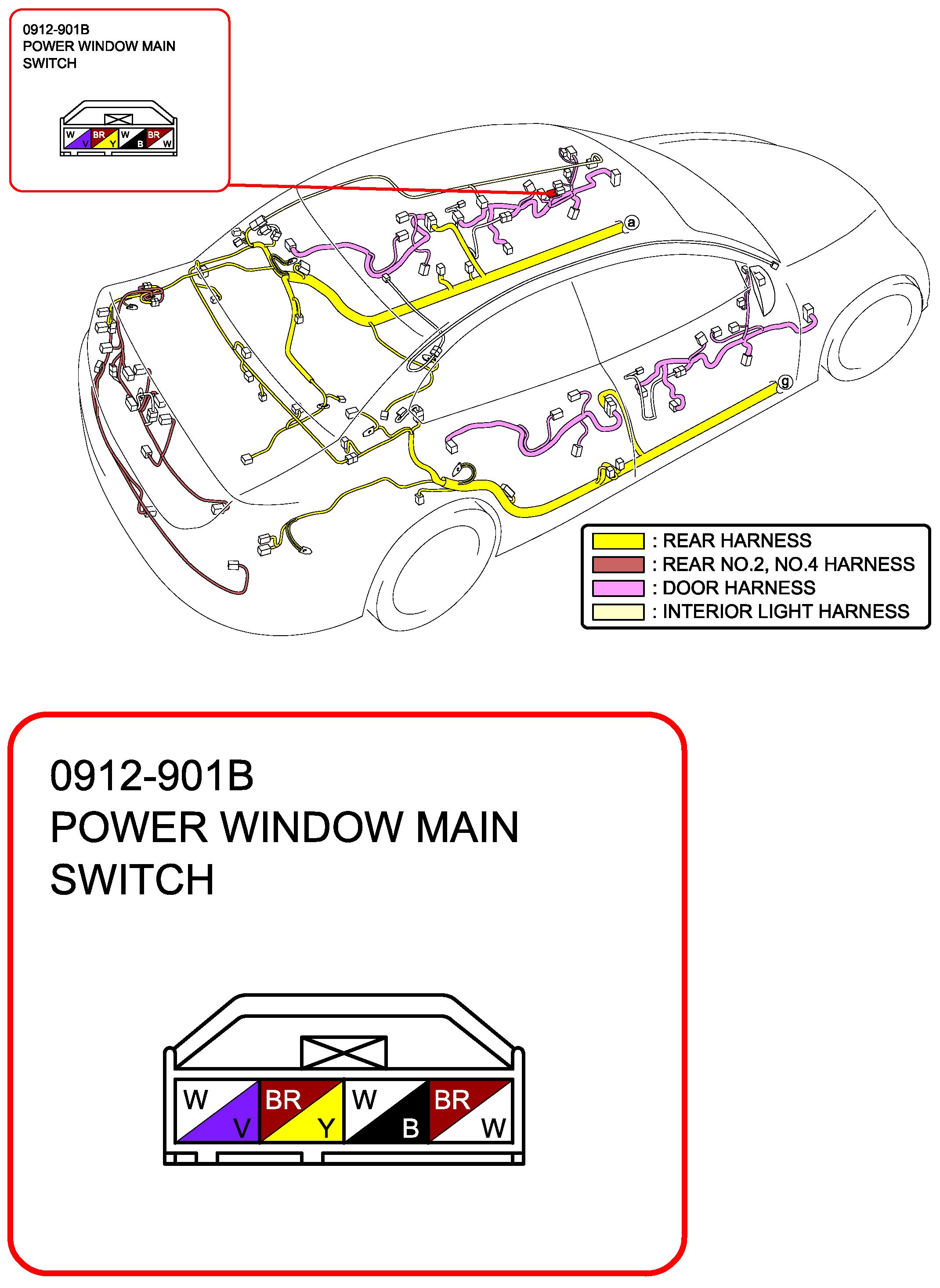 0912-901B
POWER WINDOW MAIN SWITCH

W V BR Y W B BR W

a

g

: REAR HARNESS
: REAR NO.2, NO.4 HARNESS
: DOOR HARNESS
: INTERIOR LIGHT HARNESS

0912-901B
POWER WINDOW MAIN SWITCH

W V BR Y W B BR W