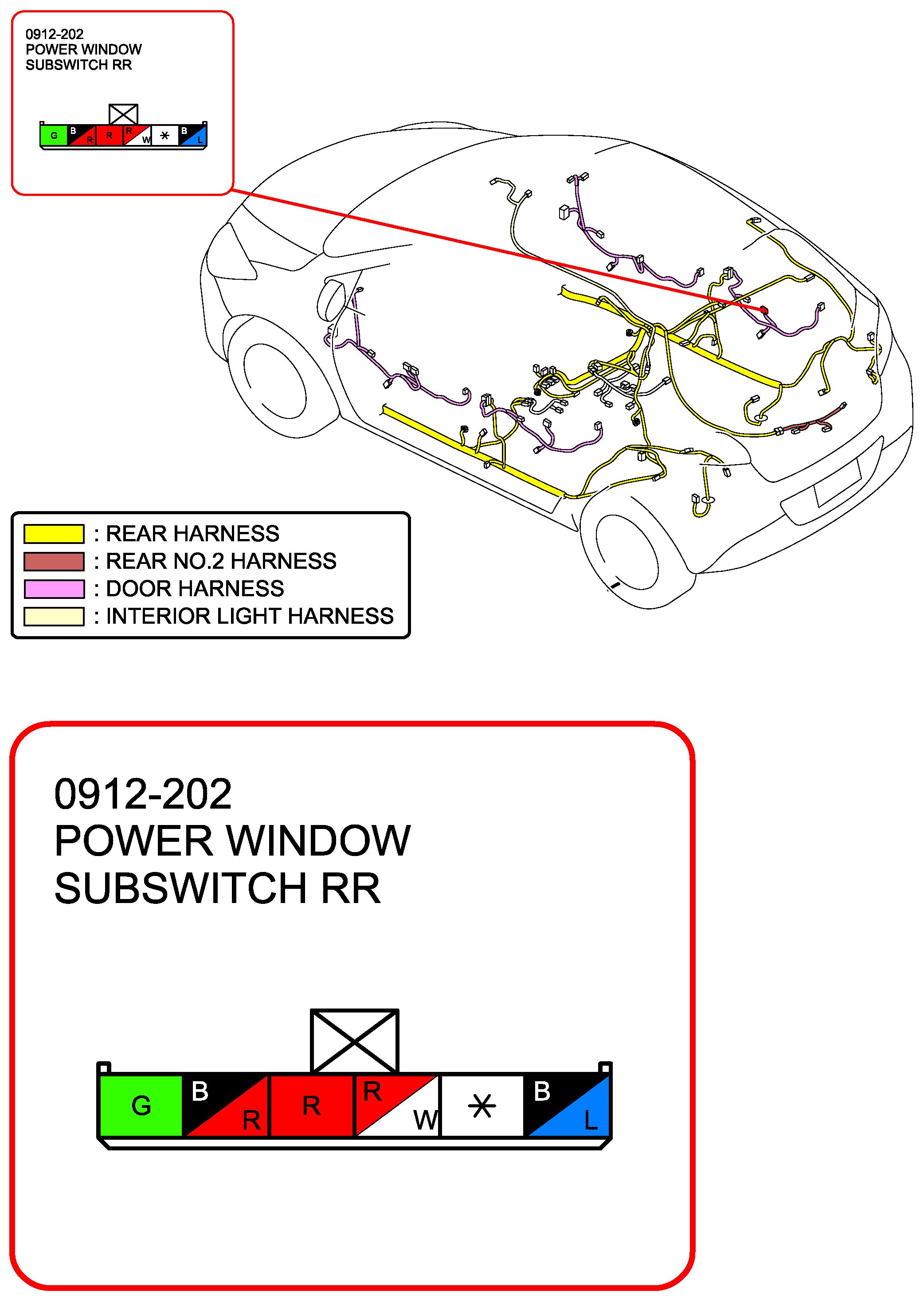 0912-202
POWER WINDOW
SUBSWITCH RR

G B R R R W * B L

: REAR HARNESS
: REAR NO.2 HARNESS
: DOOR HARNESS
: INTERIOR LIGHT HARNESS

0912-202
POWER WINDOW
SUBSWITCH RR

G B R R R W * B L