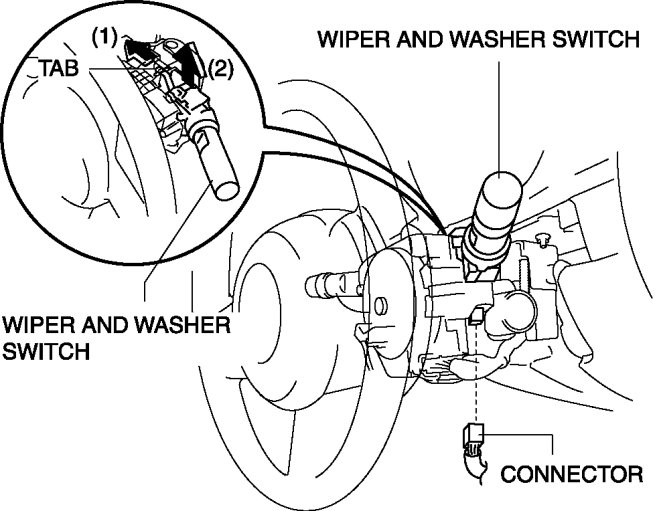 (1)
TAB
(2)
WIPER AND WASHER SWITCH
WIPER AND WASHER SWITCH
CONNECTOR