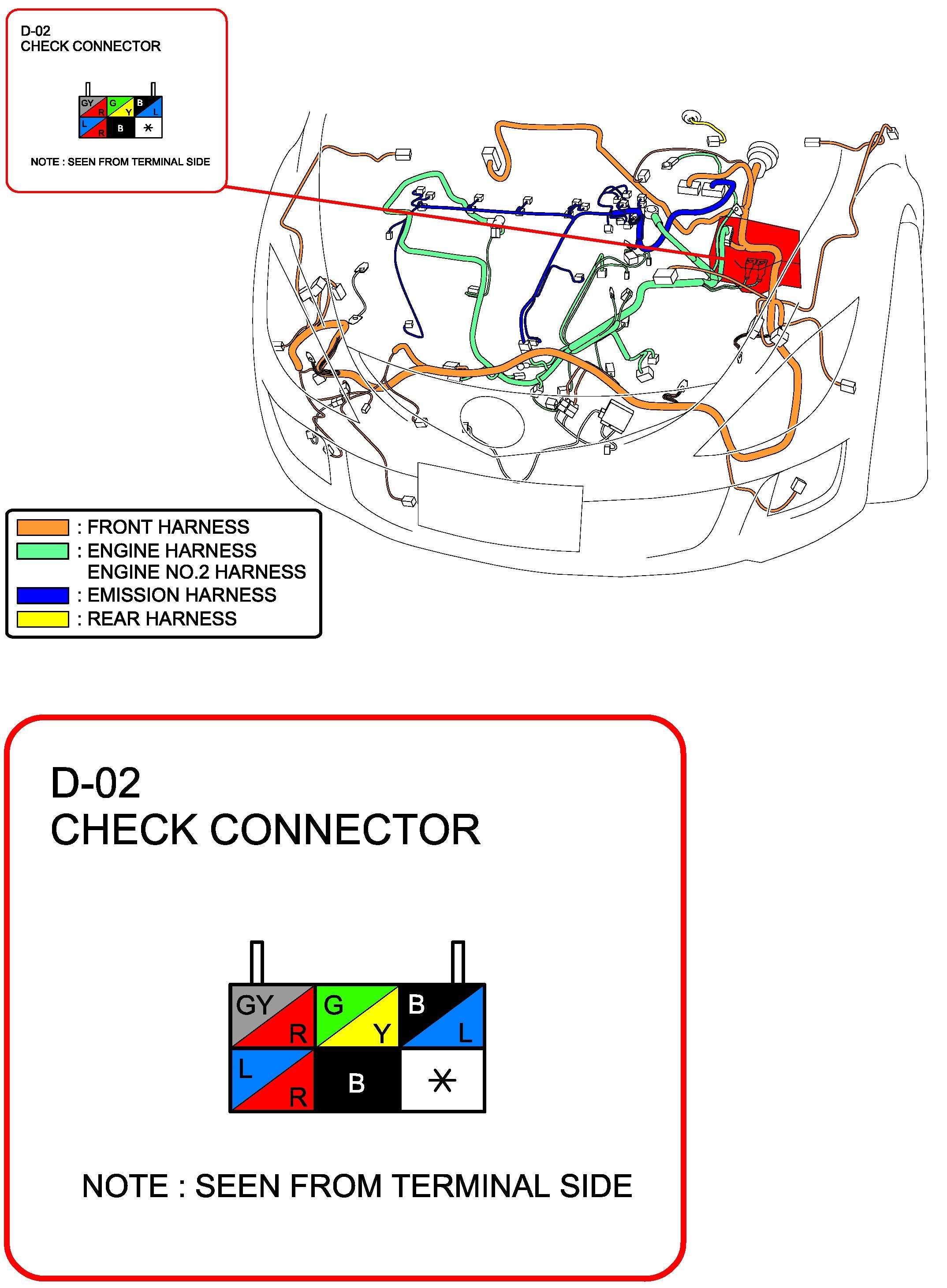 D-02
CHECK CONNECTOR

GY R G Y B L
L R B *

NOTE : SEEN FROM TERMINAL SIDE

: FRONT HARNESS
: ENGINE HARNESS
ENGINE NO.2 HARNESS
: EMISSION HARNESS
: REAR HARNESS

D-02
CHECK CONNECTOR

GY R G Y B L
L R B *

NOTE : SEEN FROM TERMINAL SIDE