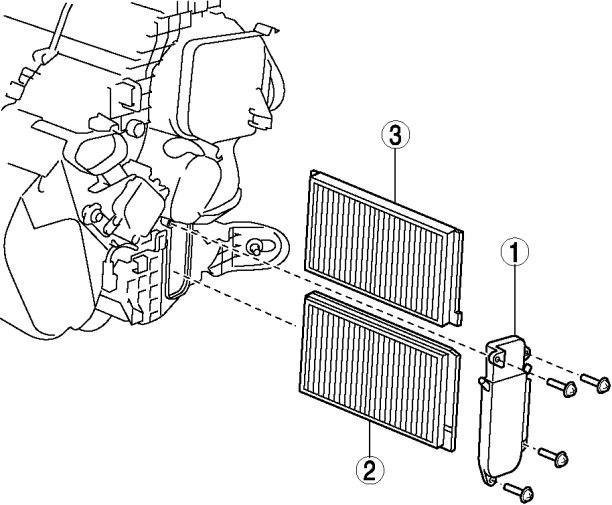 3
1
2