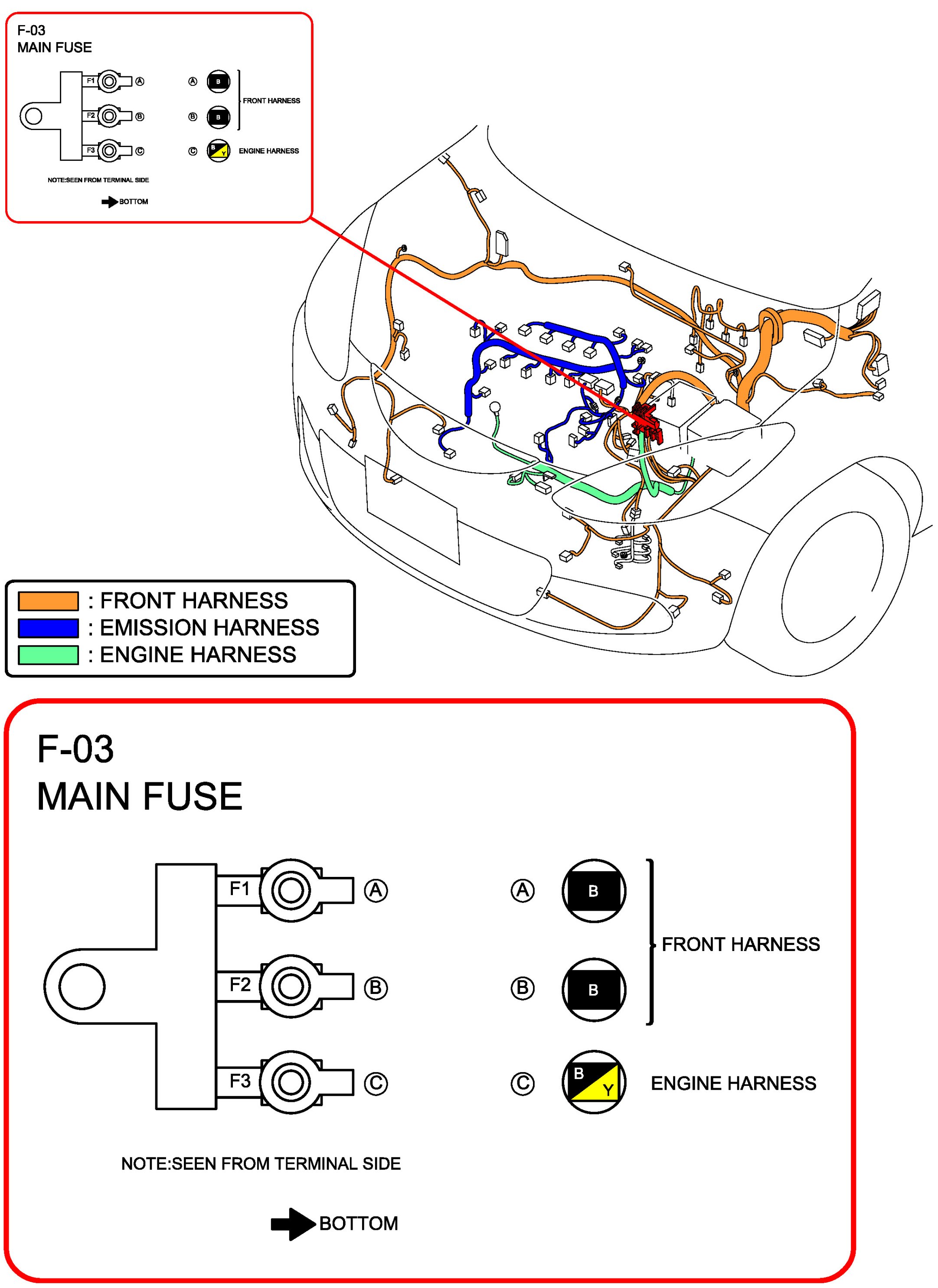 F-03
MAIN FUSE

F1 Ⓐ
F2 Ⓑ
F3 Ⓒ

Ⓐ B
Ⓑ B
FRONT HARNESS
Ⓒ B Y ENGINE HARNESS

NOTE:SEEN FROM TERMINAL SIDE

BOTTOM

: FRONT HARNESS
: EMISSION HARNESS
: ENGINE HARNESS

F-03
MAIN FUSE

F1 Ⓐ
F2 Ⓑ
F3 Ⓒ

Ⓐ B
Ⓑ B
FRONT HARNESS
Ⓒ B Y ENGINE HARNESS

NOTE:SEEN FROM TERMINAL SIDE

BOTTOM