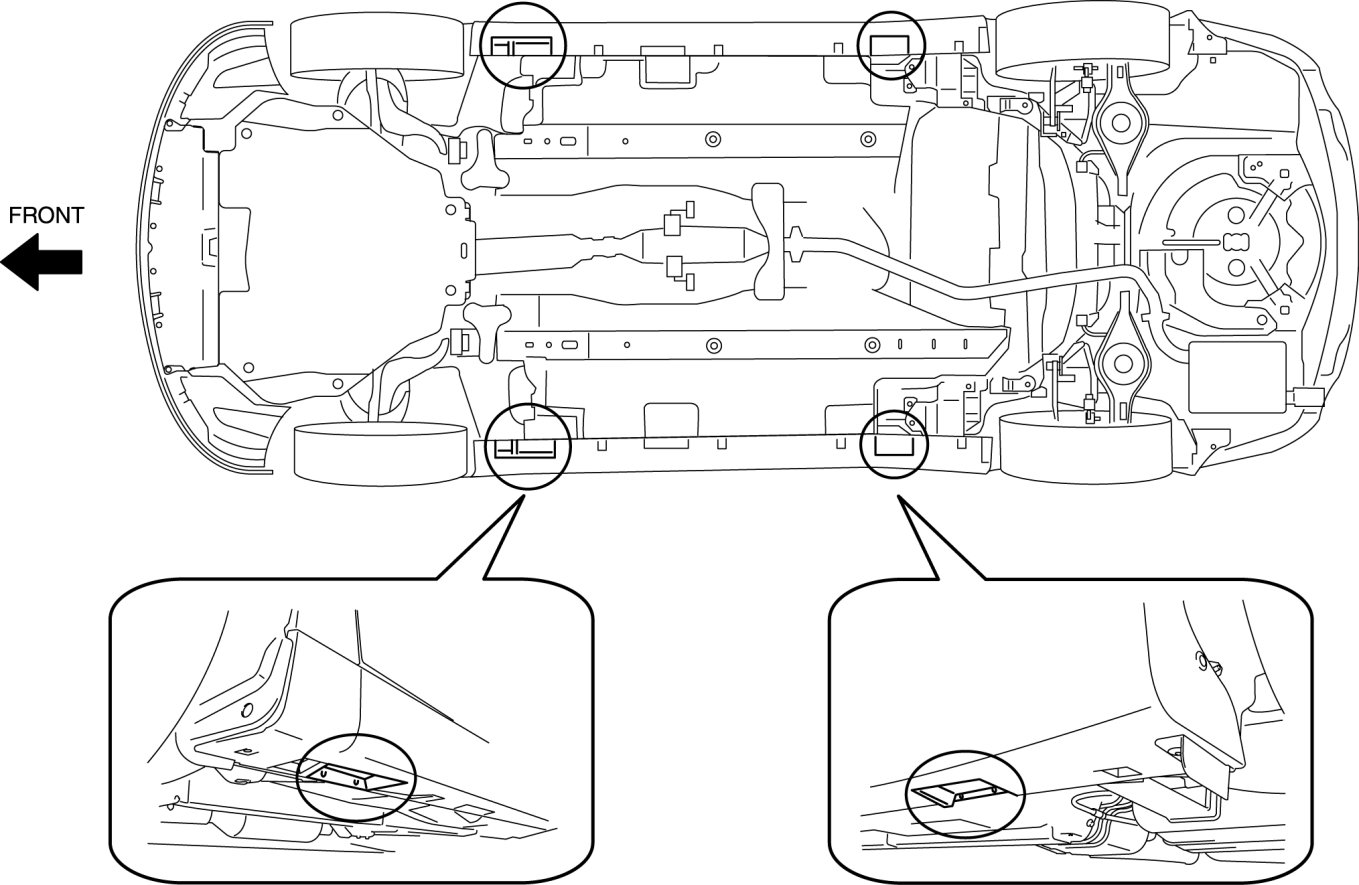 FRONT