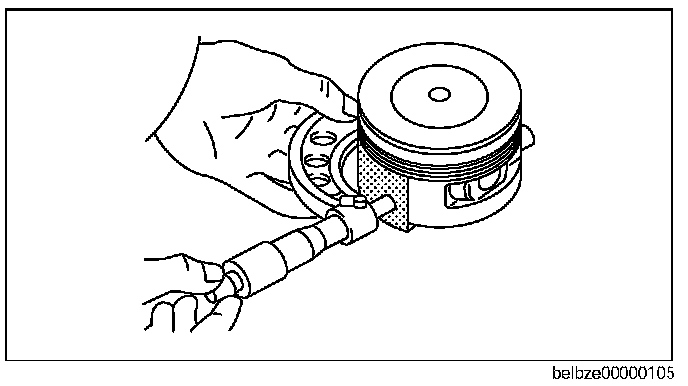 belbze00000105