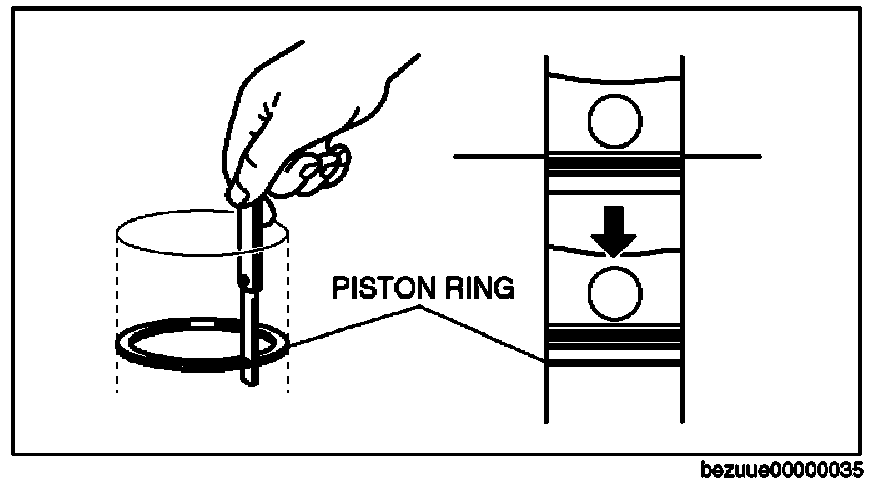 PISTON RING

bezuue00000035