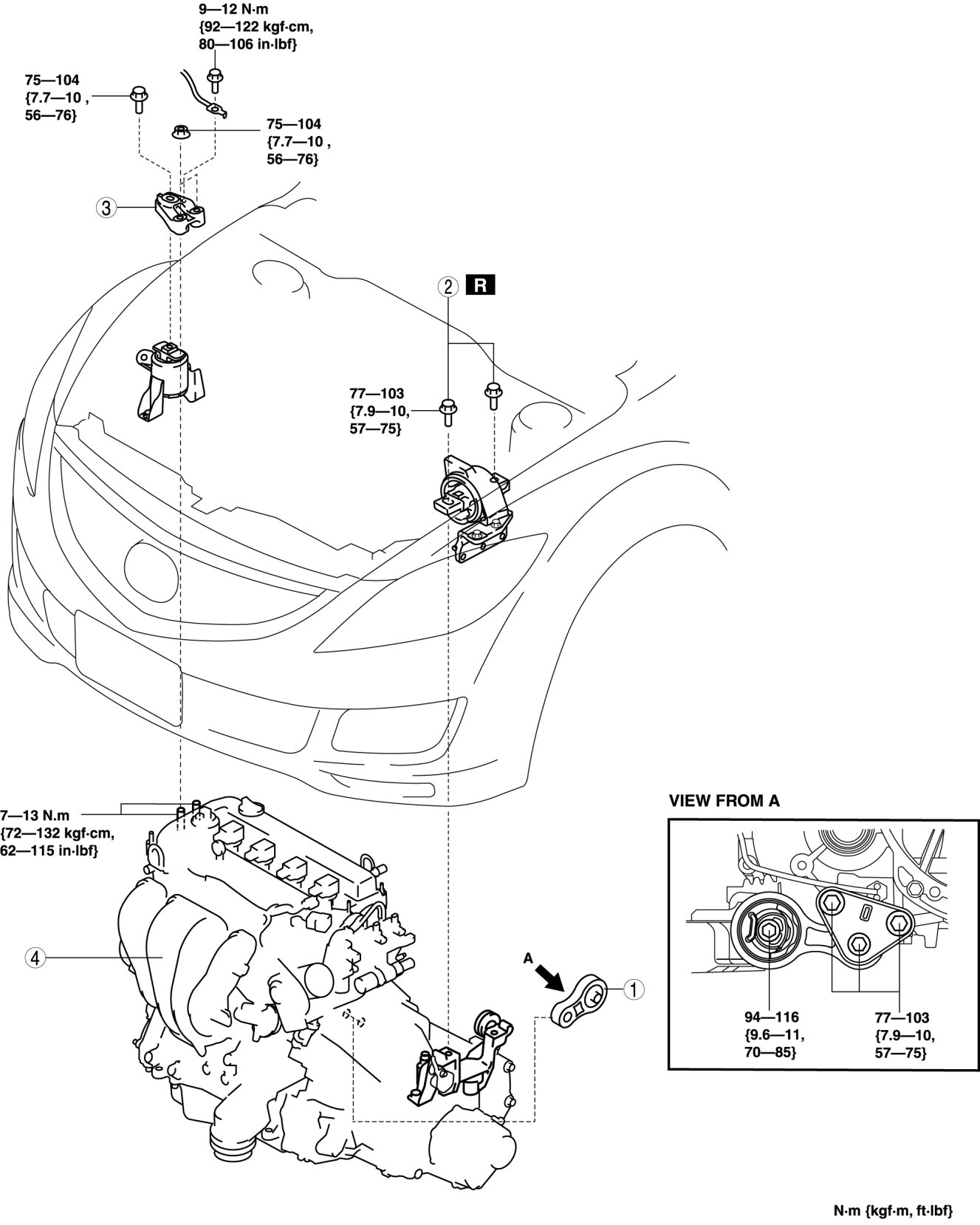 9—12 N·m
{92—122 kgf·cm,
80—106 in·lbf}

75—104
{7.7—10 ,
56—76}

75—104
{7.7—10 ,
56—76}

3

2
R

77—103
{7.9—10,
57—75}

7—13 N.m
{72—132 kgf·cm,
62—115 in·lbf}

4

A

1

VIEW FROM A

94—116
{9.6—11,
70—85}

77—103
{7.9—10,
57—75}

N·m {kgf·m, ft·lbf}