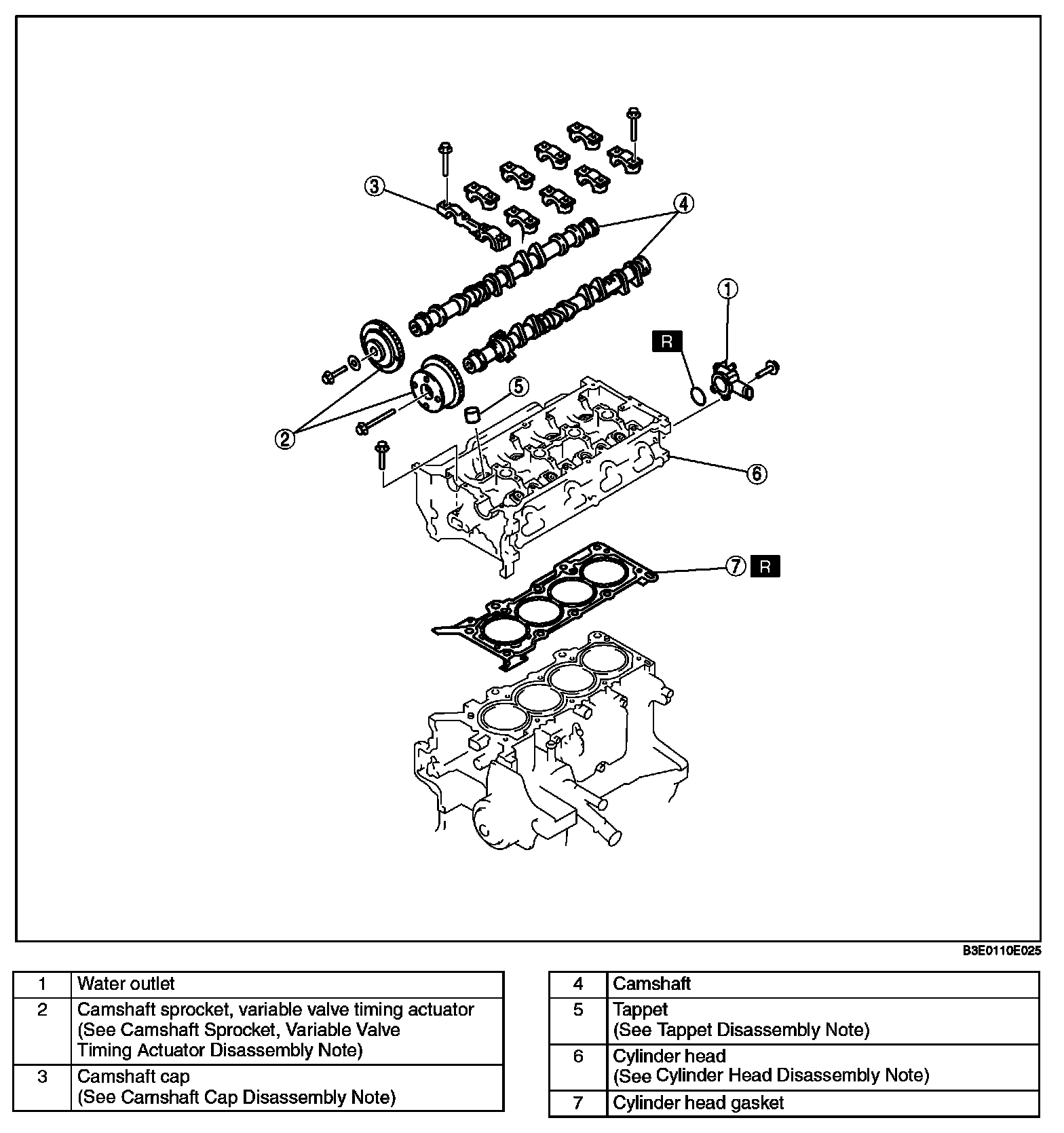 3
4
1
R
5
2
6
7
R

B3E0110E025

| 1 | Water outlet |
|---|---|
| 2 | Camshaft sprocket, variable valve timing actuator (See Camshaft Sprocket, Variable Valve Timing Actuator Disassembly Note) |
| 3 | Camshaft cap (See Camshaft Cap Disassembly Note) |

| 4 | Camshaft |
|---|---|
| 5 | Tappet (See Tappet Disassembly Note) |
| 6 | Cylinder head (See Cylinder Head Disassembly Note) |
| 7 | Cylinder head gasket |